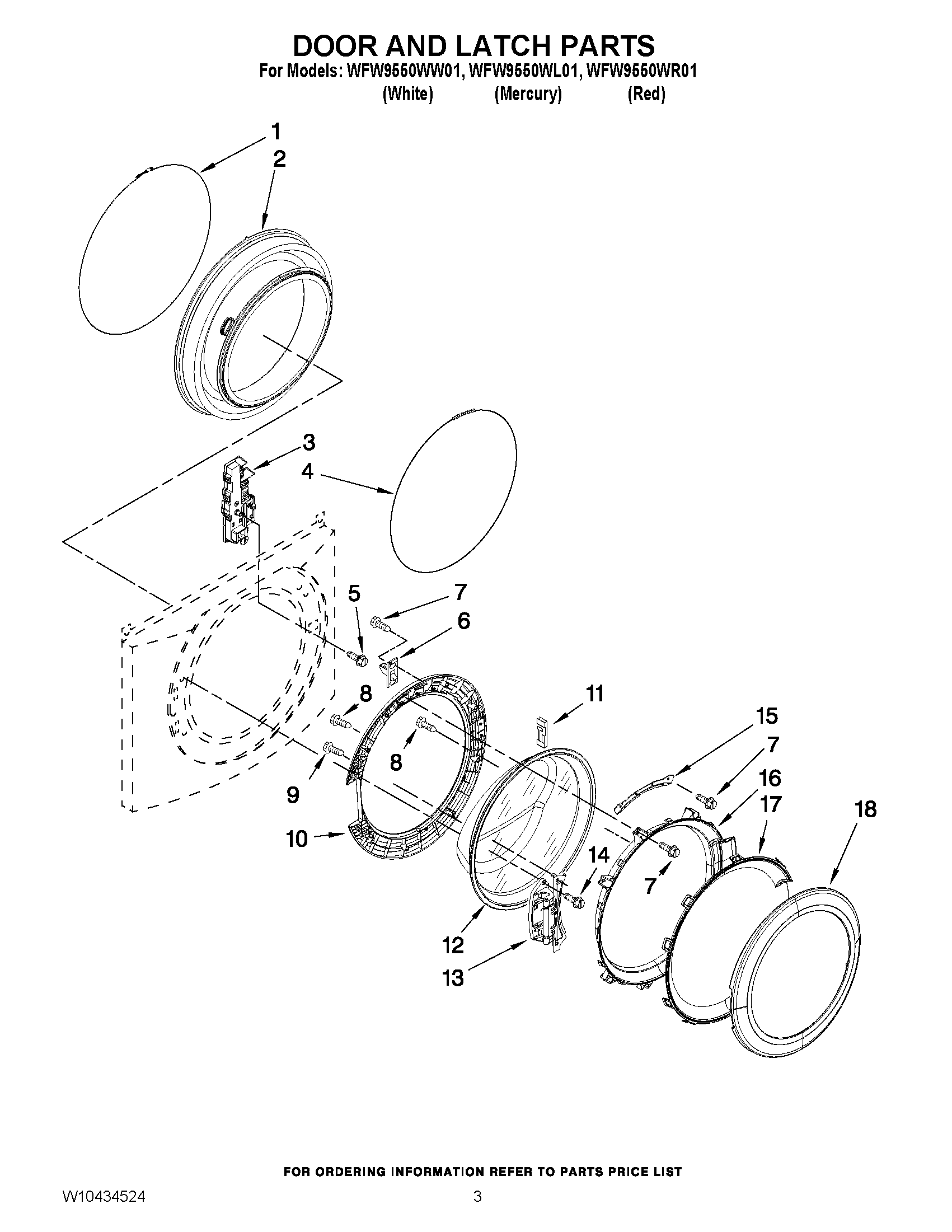 DOOR AND LATCH PARTS
For Models: WFW9550WW01, WFW9550WL01, WFW9550WR01
(White) (Mercury) (Red)

1
2
3
4
5
7
6
8
8
9
10
11
15
7
16
17
18
14
7
12
13

FOR ORDERING INFORMATION REFER TO PARTS PRICE LIST

W10434524 3