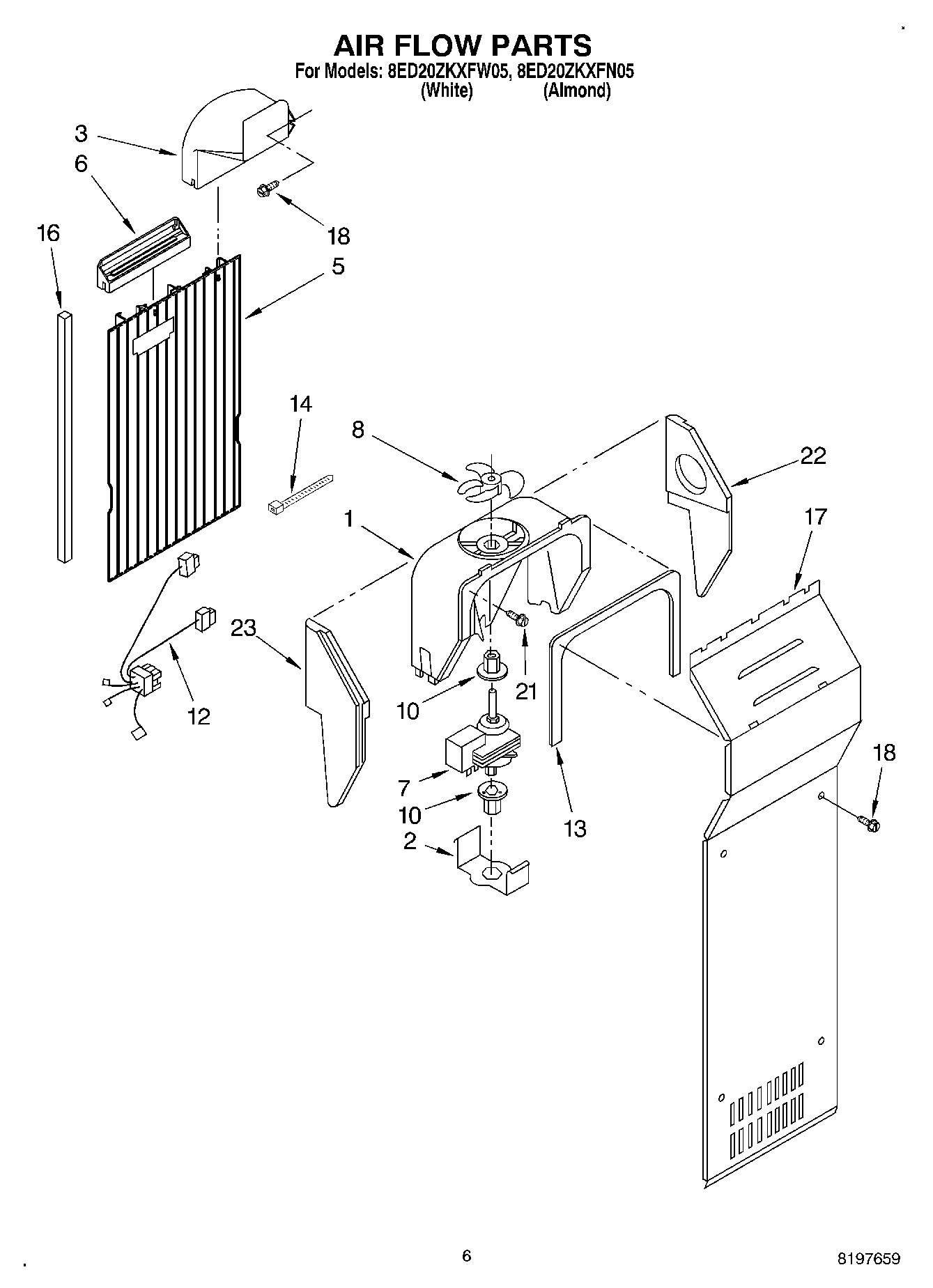 AIR FLOW PARTS
For Models: 8ED20ZKXFW05, 8ED20ZKXFN05
(White) (Almond)

3
6
16
18
5
14
8
22
1
17
23
21
10
12
7
10
13
18
2

6
8197659