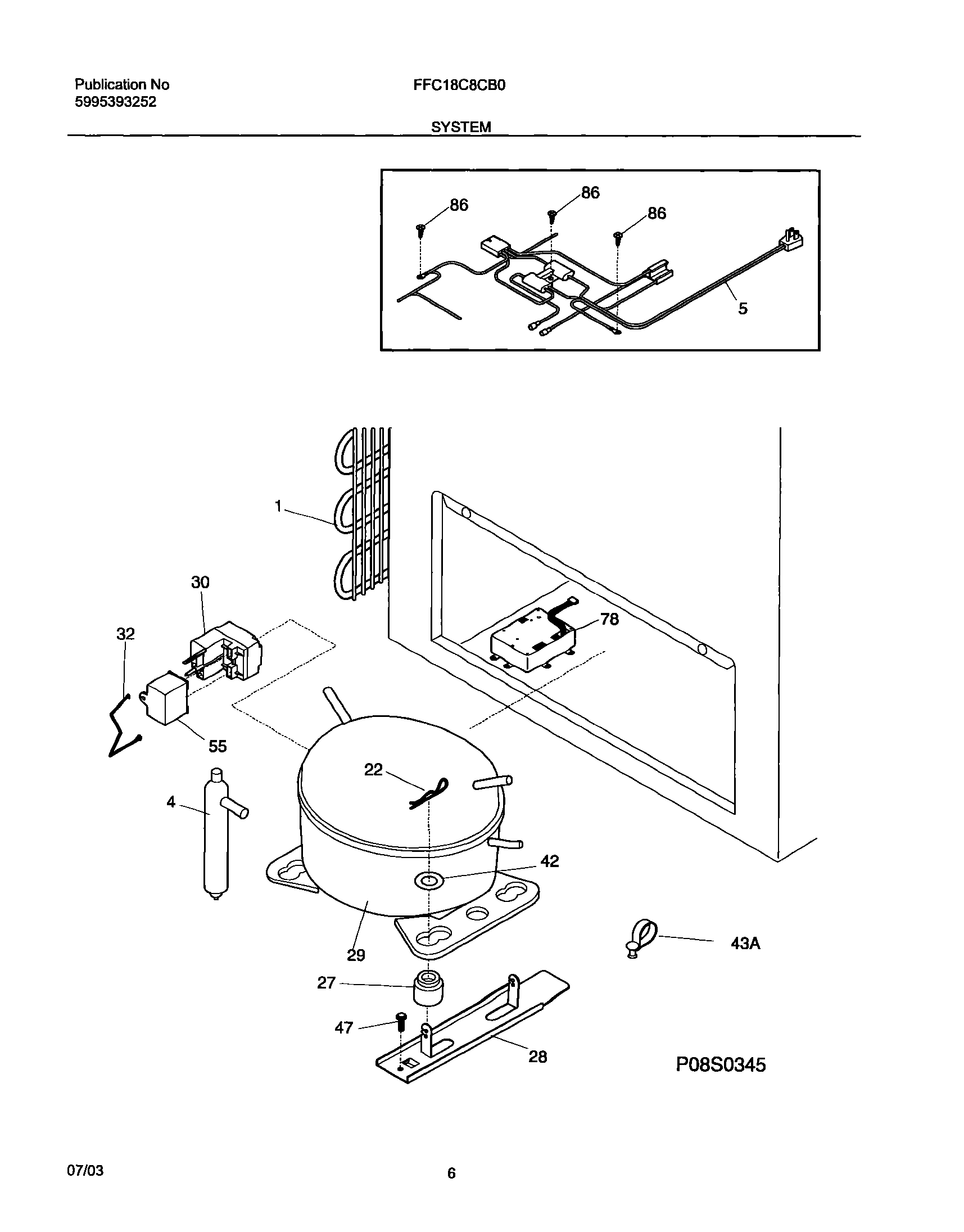 Publication No
5995393252

FFC18C8CB0

SYSTEM

86
86
86
5

1
30
32
78
55
22
4
42
29
43A
27
47
28
P08S0345

07/03

6