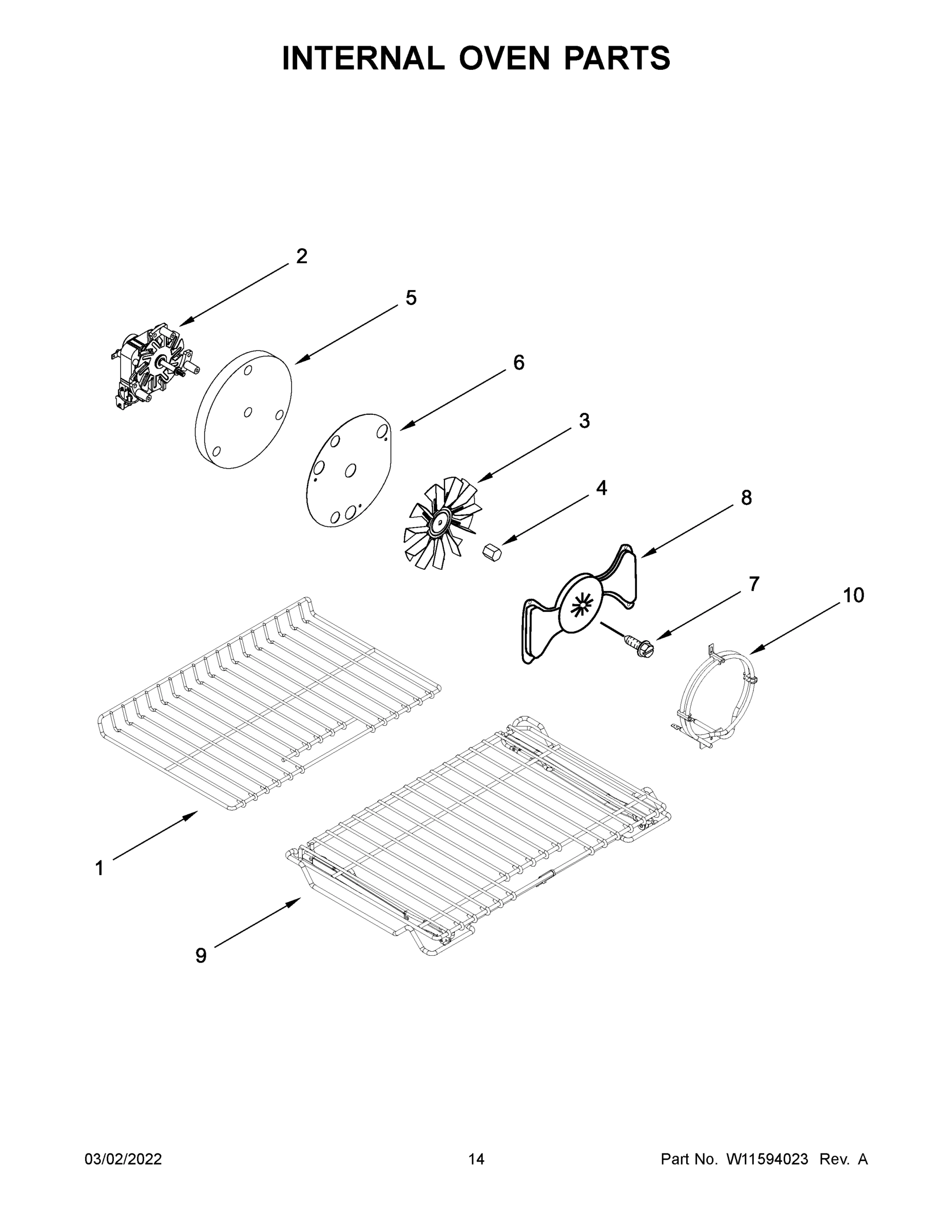 INTERNAL OVEN PARTS

2

5

6

3

4

8

7

10

1

9

03/02/2022

14

Part No. W11594023 Rev. A