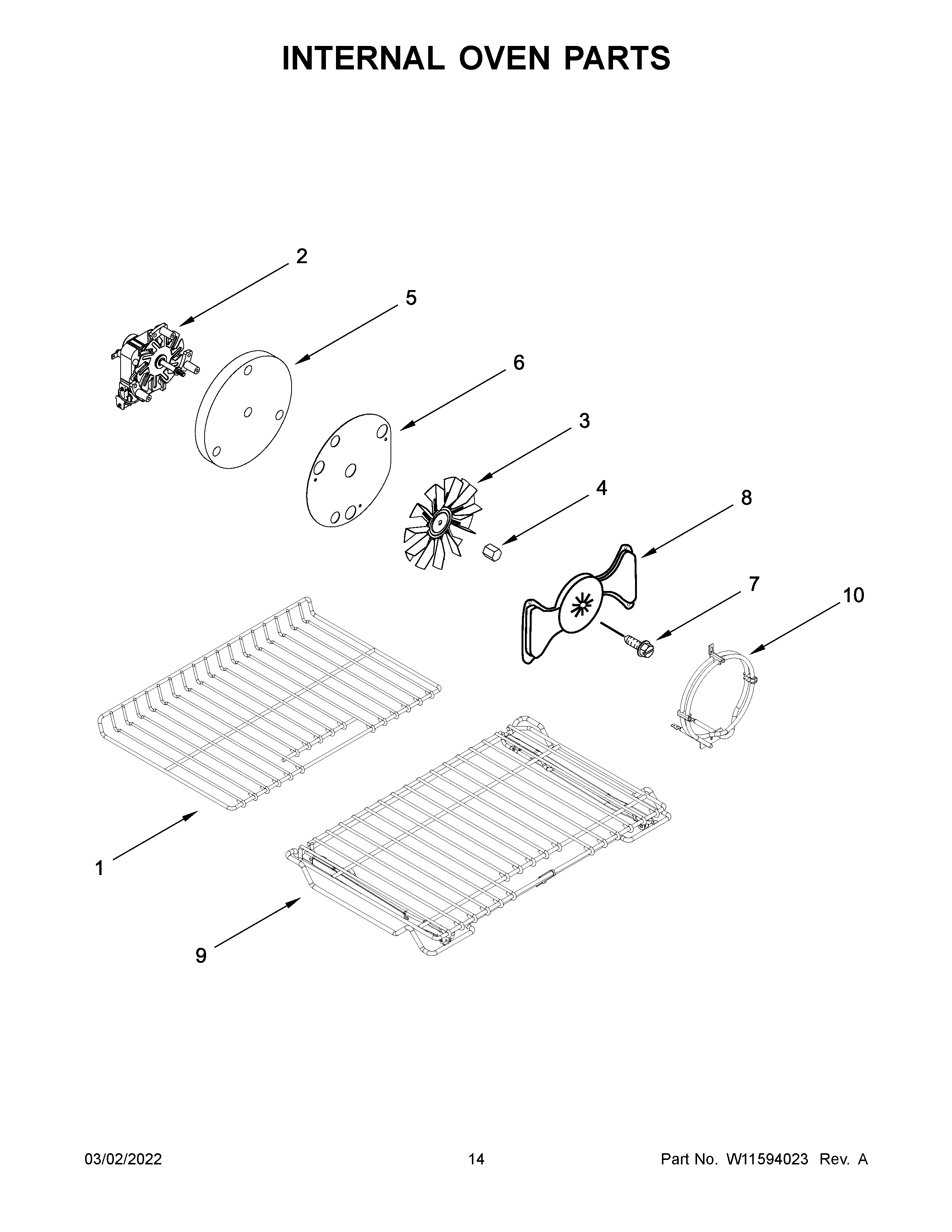 INTERNAL OVEN PARTS

2

5

6

3

4

8

7

10

1

9

03/02/2022

14

Part No. W11594023 Rev. A