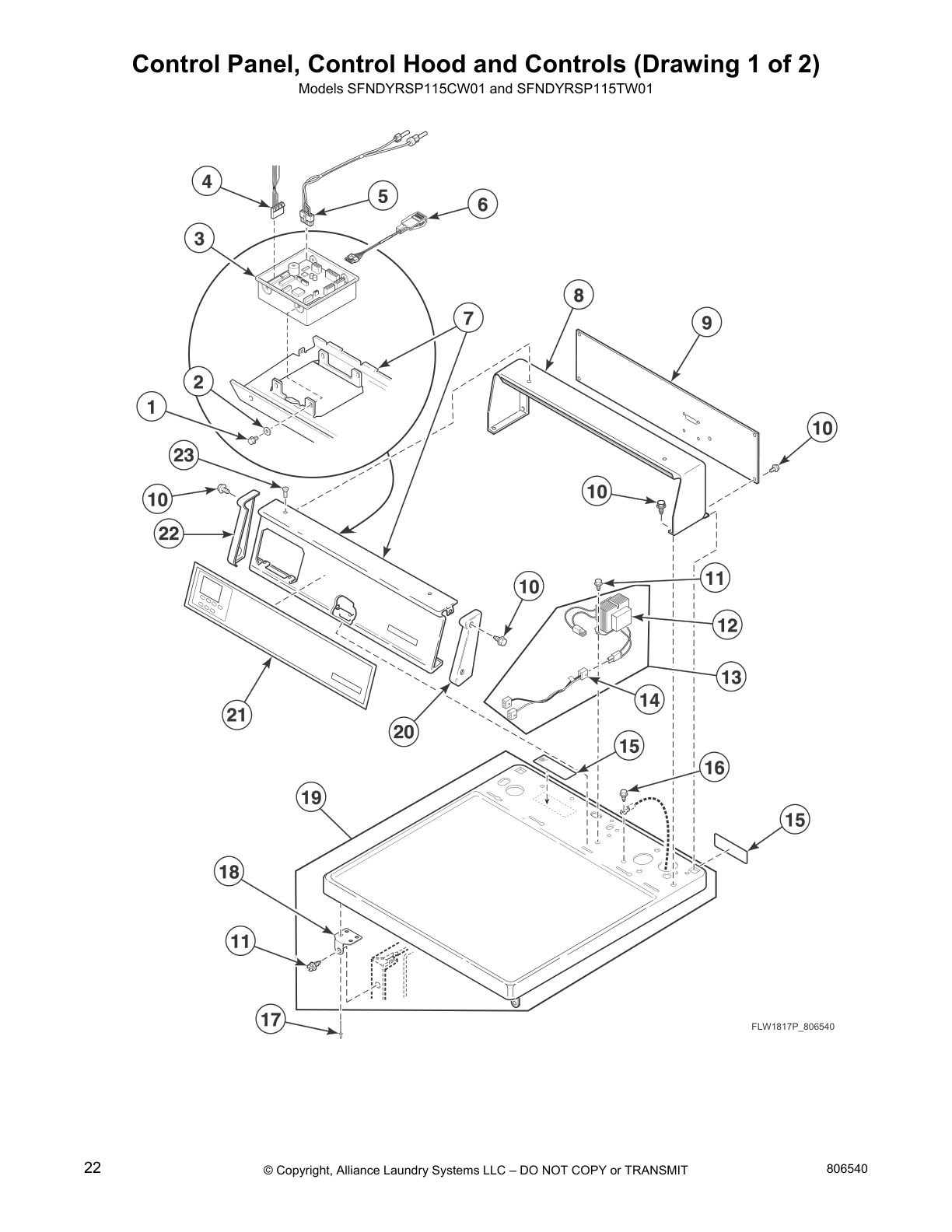 Control Panel, Control Hood and Controls (Drawing 1 of 2)
Models SFNDYRSP115CW01 and SFNDYRSP115TW01

4
5
6
3
8
7
9
2
1
10
23
10
10
22
11
10
12
13
14
21
20
15
16
19
15
18
11
17

FLW1817P_806540

22
© Copyright, Alliance Laundry Systems LLC – DO NOT COPY or TRANSMIT
806540