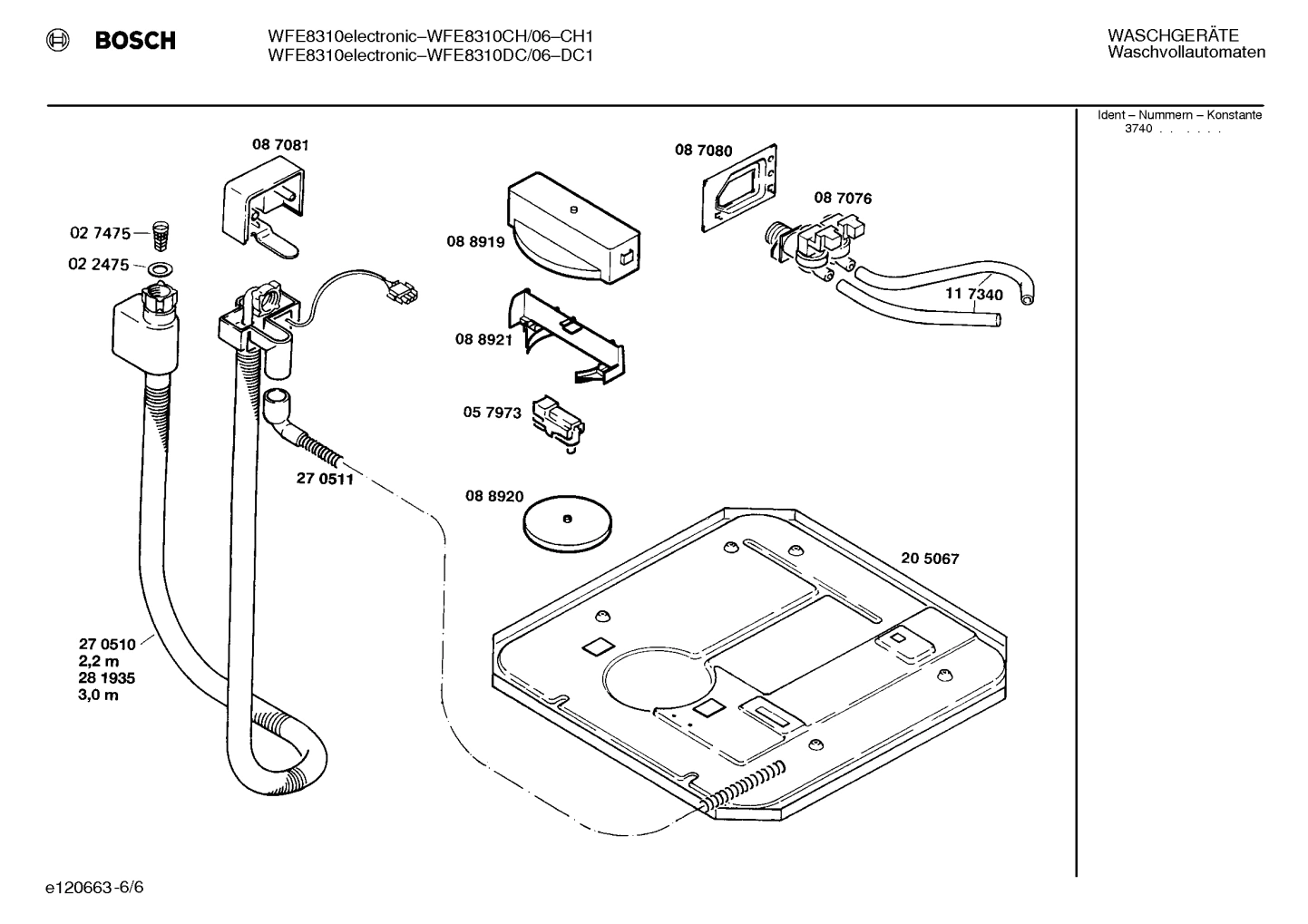 BOSCH

WFE8310electronic–WFE8310CH/06–CH1
WFE8310electronic–WFE8310DC/06–DC1

WASCHGERÄTE
Waschvollautomaten

Ident – Nummern – Konstante
3740 . . . . . .

08 7081

02 7475

02 2475

08 7080

08 7076

08 8919

11 7340

08 8921

05 7973

27 0511

08 8920

20 5067

27 0510
2,2 m
28 1935
3,0 m

e120663-6/6