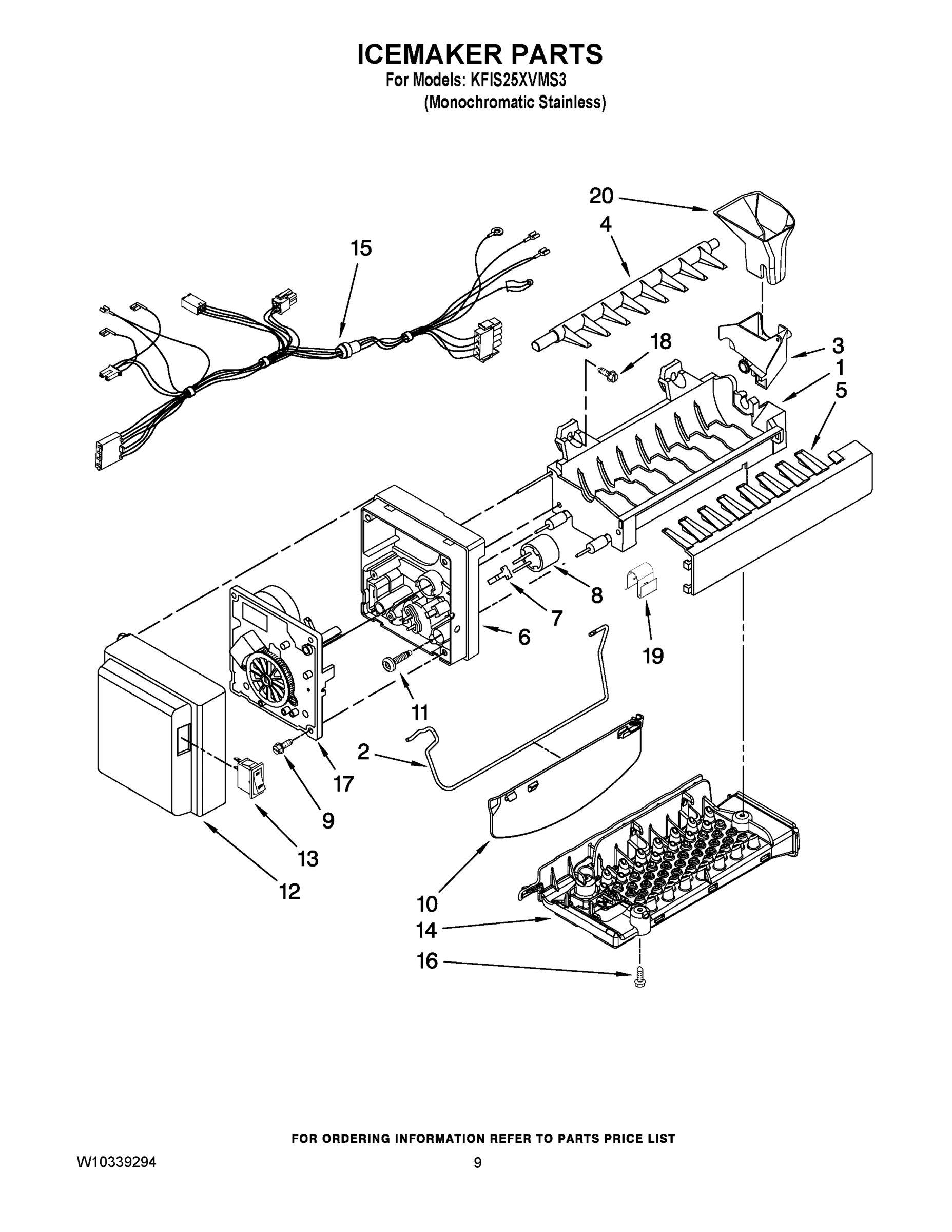 ICEMAKER PARTS
For Models: KFIS25XVMS3
(Monochromatic Stainless)

20
4
15
18
3
1
5
8
7
6
19
11
2
17
9
13
12
10
14
16

FOR ORDERING INFORMATION REFER TO PARTS PRICE LIST

W10339294

9