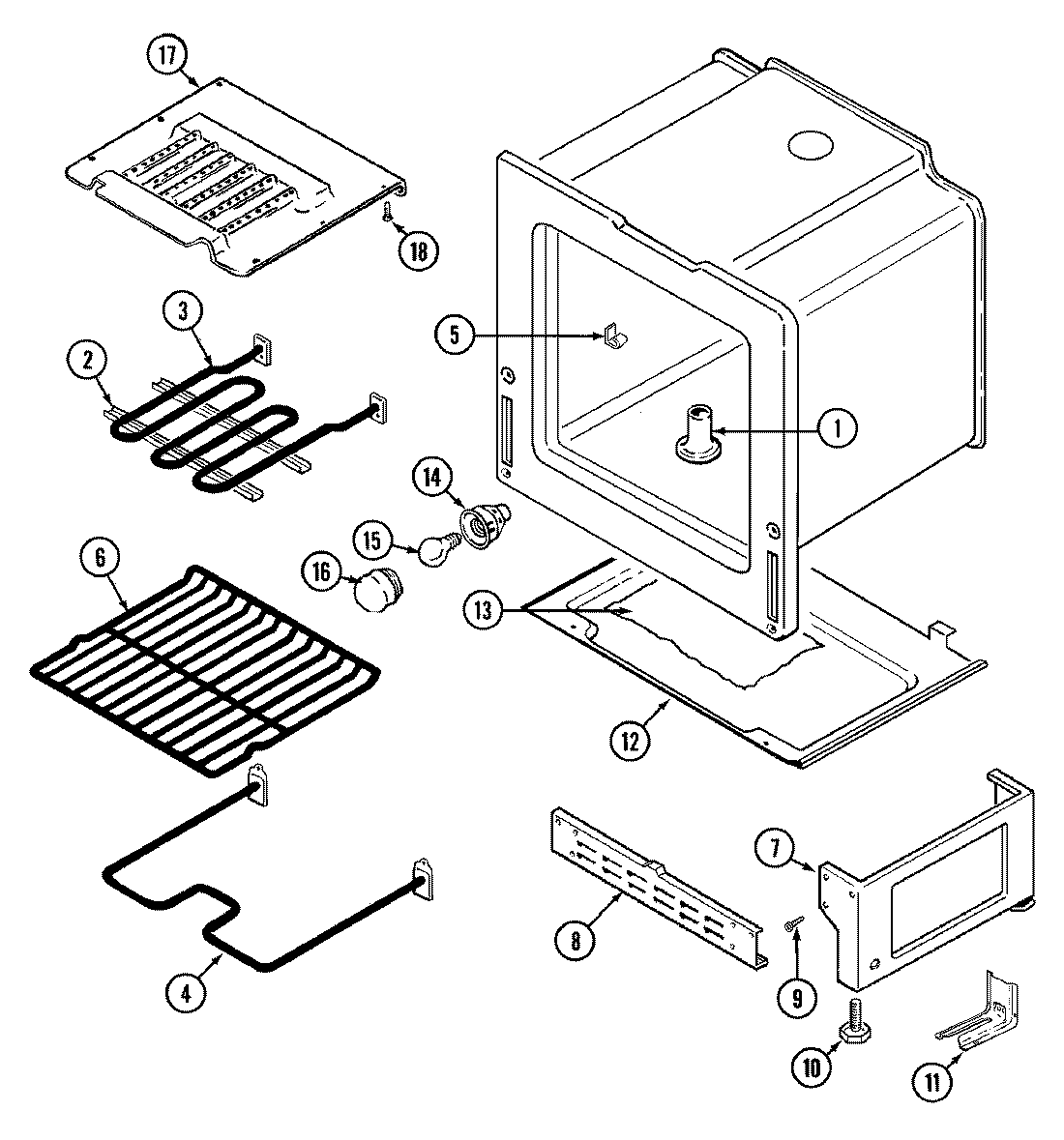 17
18
3
2
5
1
14
15
16
6
13
12
4
8
7
9
10
11