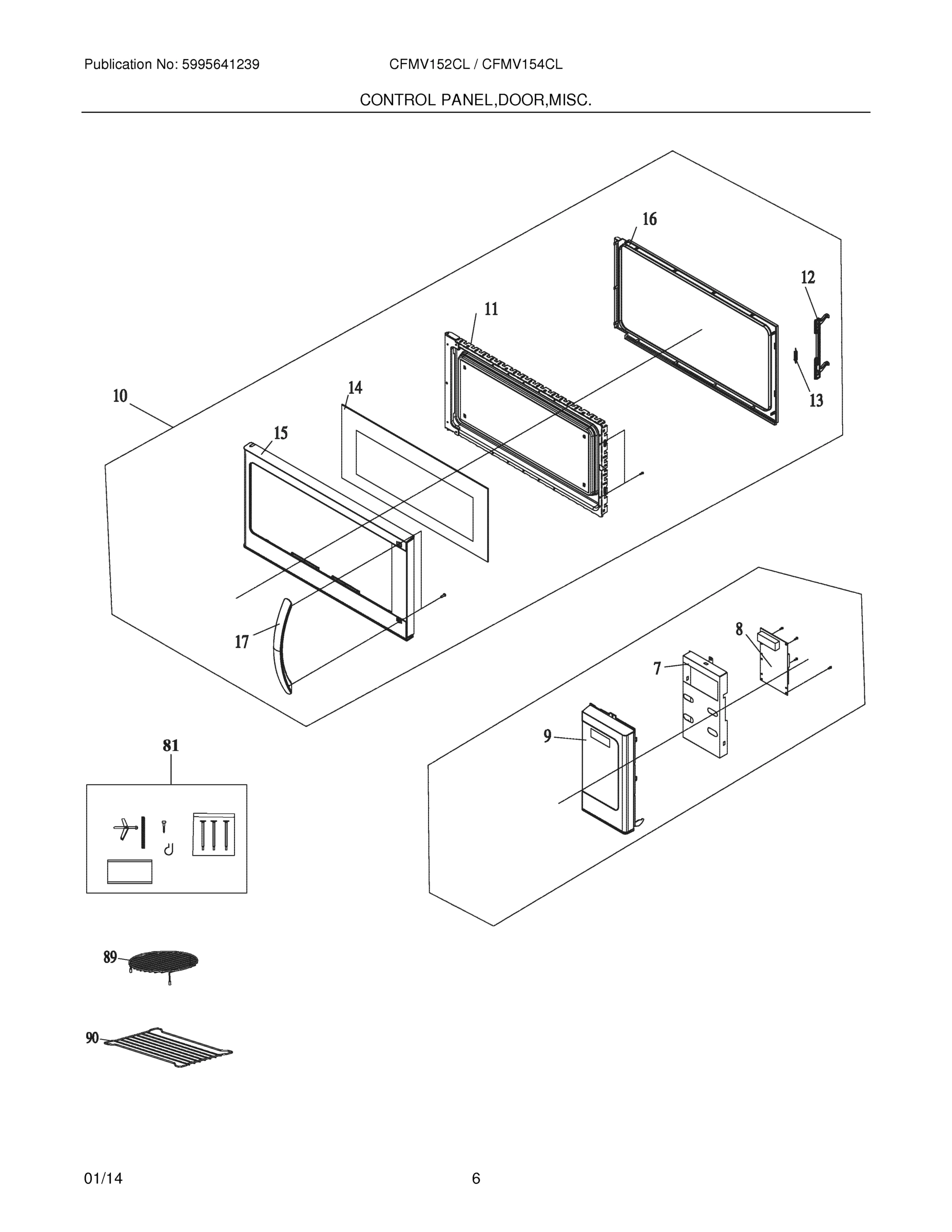 Publication No: 5995641239

CFMV152CL / CFMV154CL

CONTROL PANEL,DOOR,MISC.

16

12

11

13

10

14

15

17

8

7

9

81

89

90

01/14

6