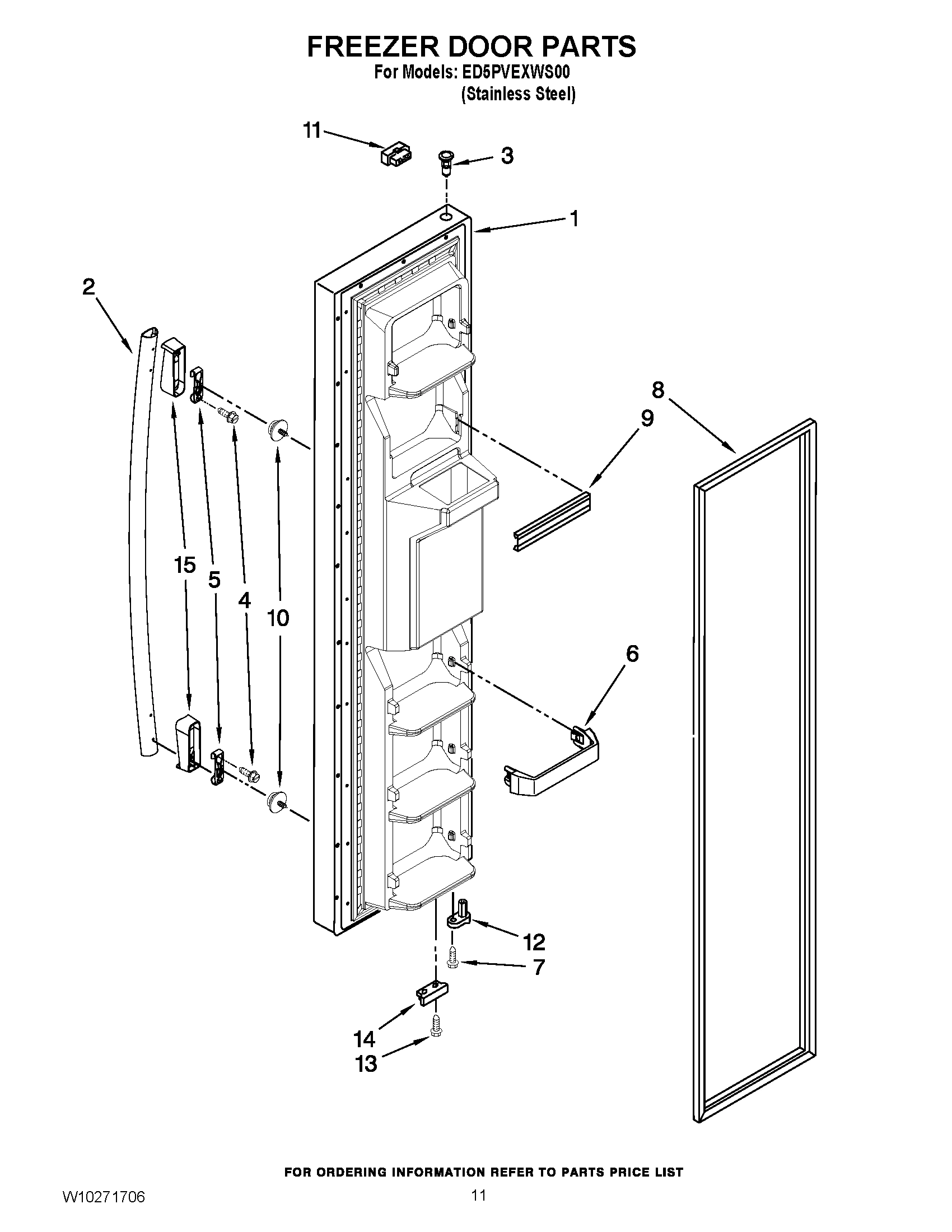 FREEZER DOOR PARTS
For Models: ED5PVEXWS00
(Stainless Steel)

11
3
1
2
8
9
15
5
4
10
6
12
7
14
13

FOR ORDERING INFORMATION REFER TO PARTS PRICE LIST

W10271706
11