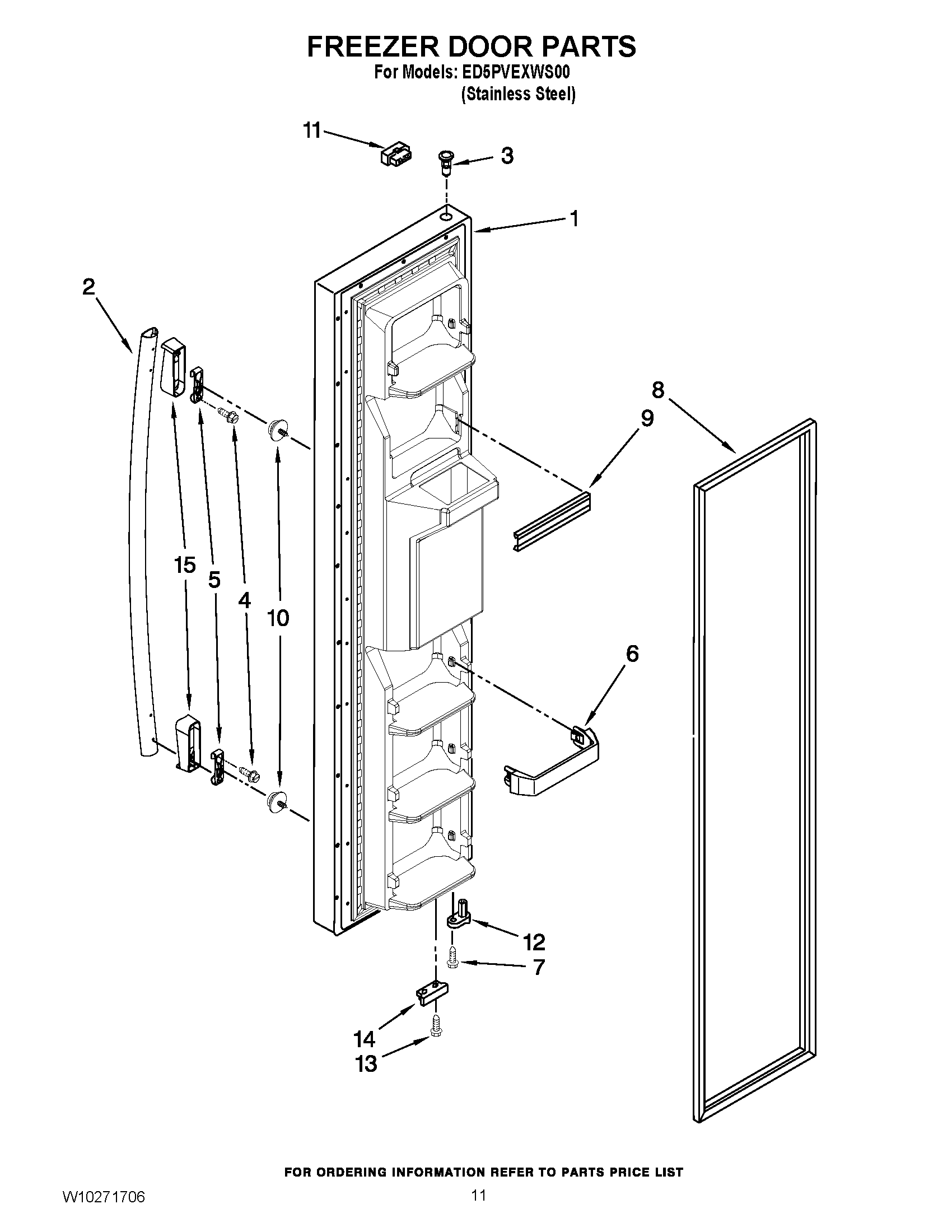 FREEZER DOOR PARTS
For Models: ED5PVEXWS00
(Stainless Steel)

11
3
1
2
8
9
15
5
4
10
6
12
7
14
13

FOR ORDERING INFORMATION REFER TO PARTS PRICE LIST

W10271706
11