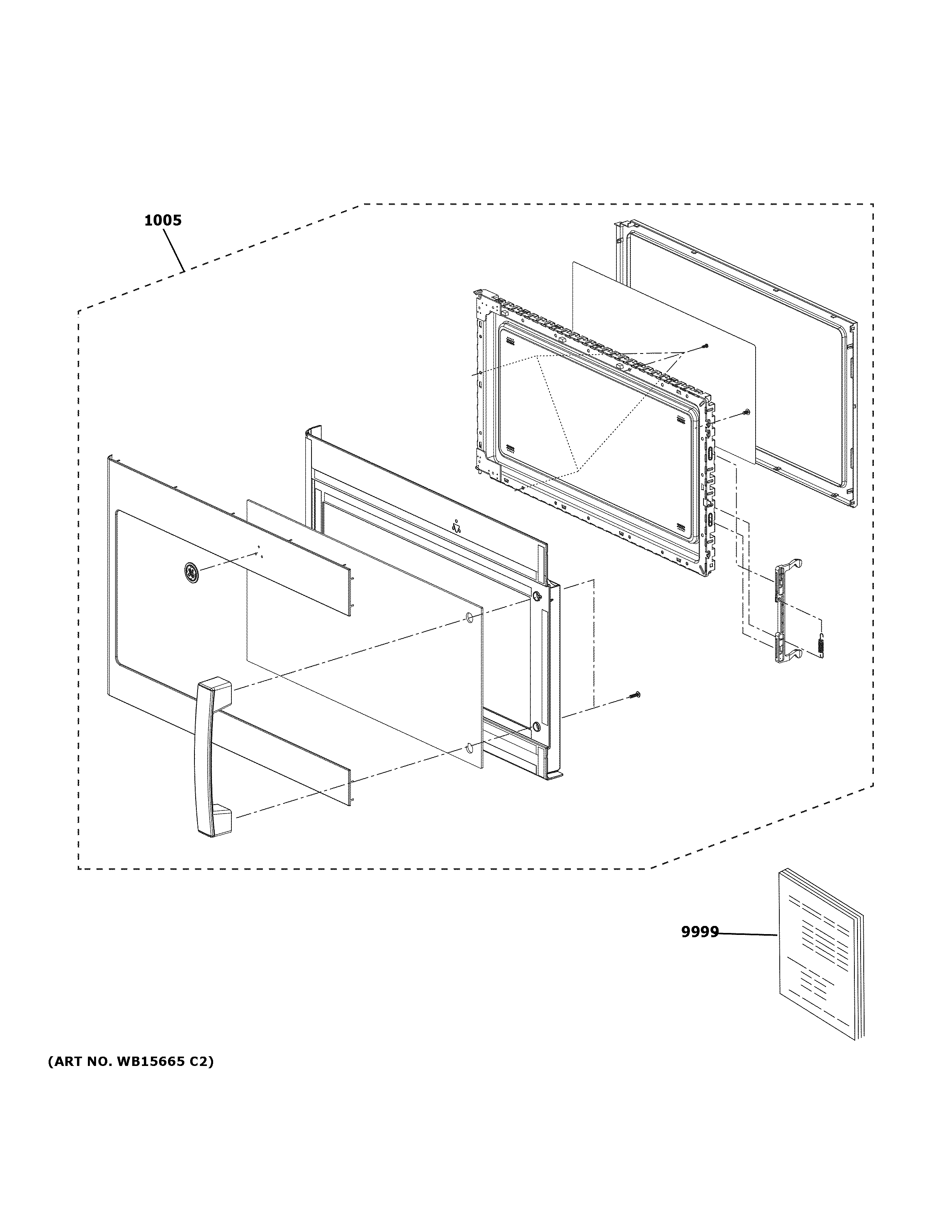 1005

9999

(ART NO. WB15665 C2)