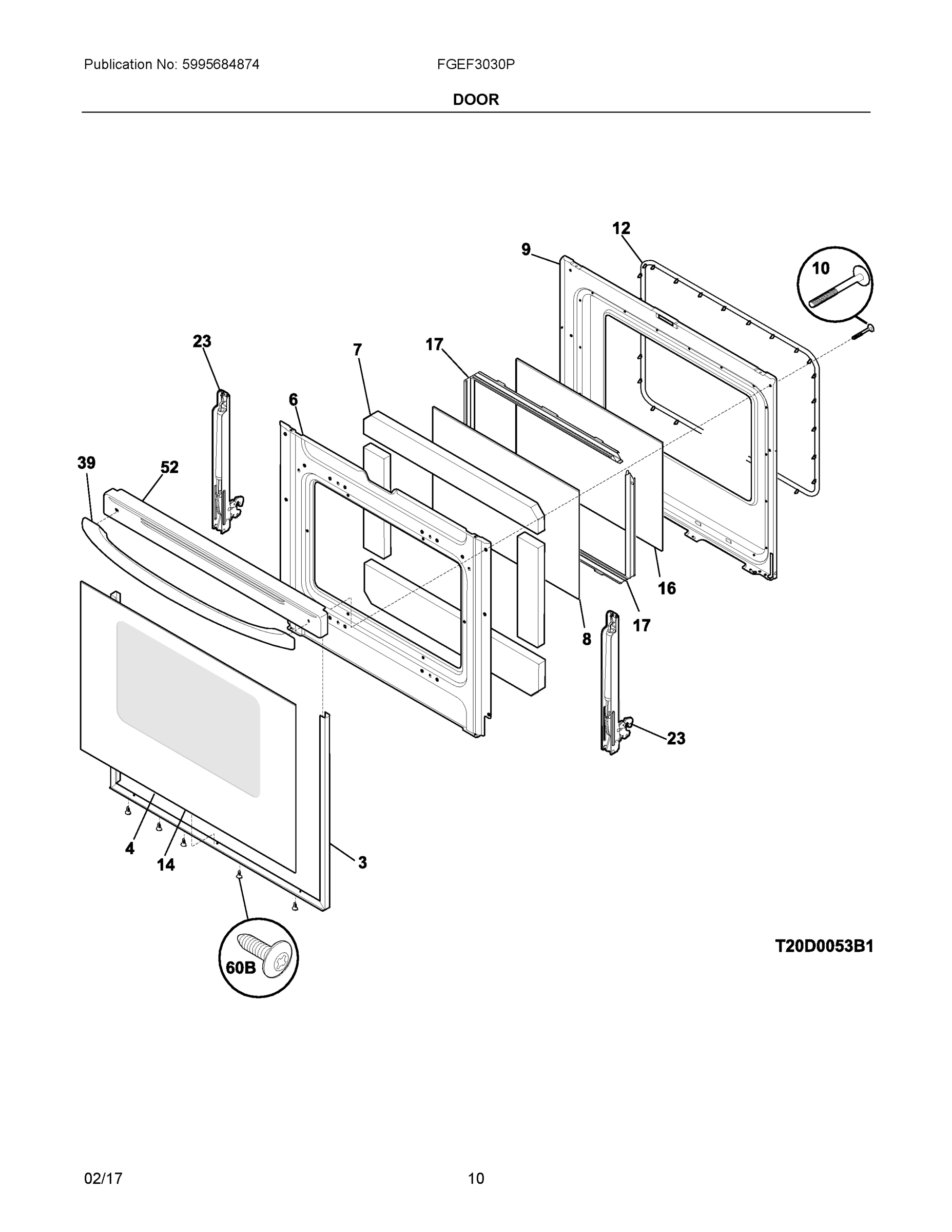 Publication No: 5995684874

FGEF3030P

DOOR

12
9
10
23
7
17
6
39
52
16
17
8
23
4
14
3
60B
T20D0053B1

02/17

10