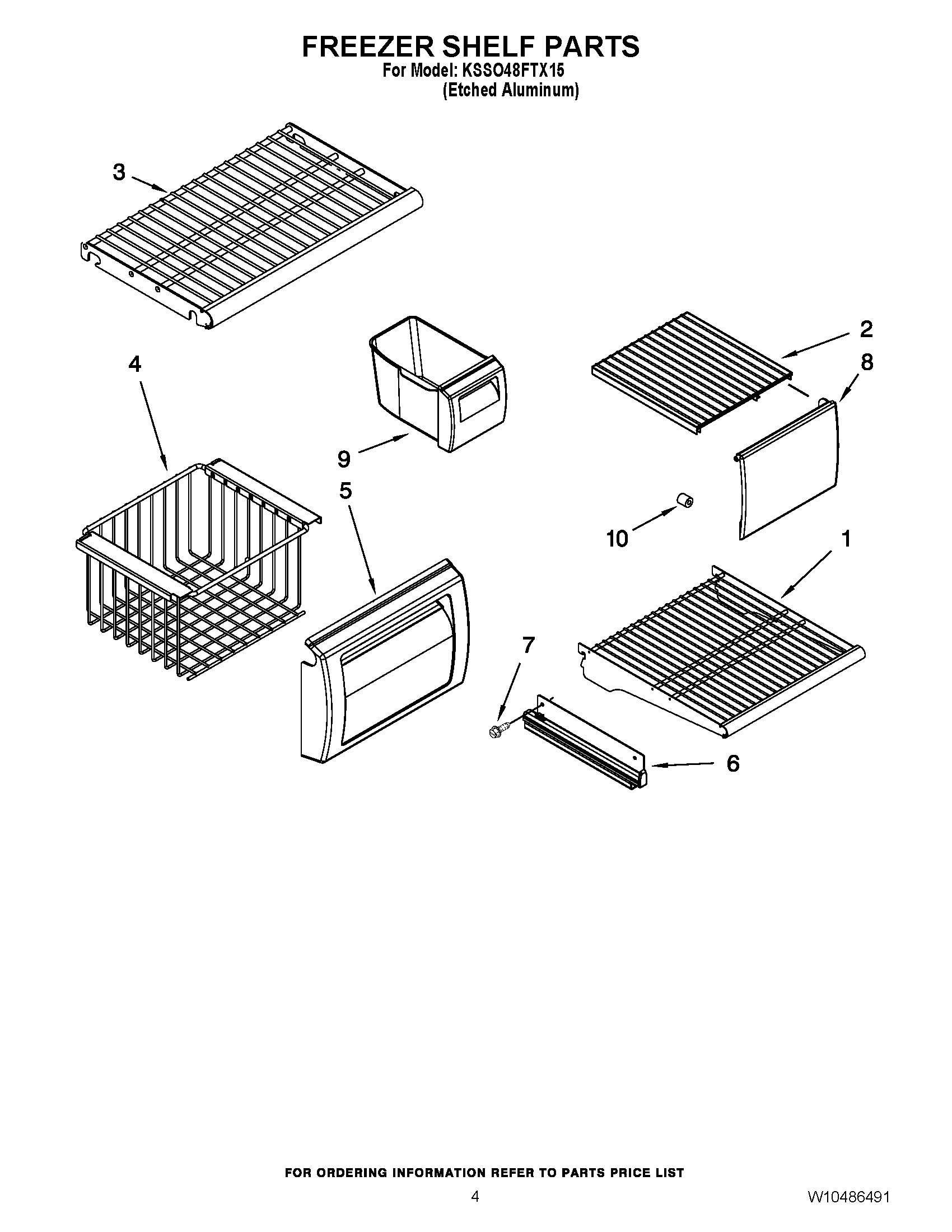 FREEZER SHELF PARTS
For Model: KSSO48FTX15
(Etched Aluminum)

3
2
4
8
9
5
10
1
7
6

FOR ORDERING INFORMATION REFER TO PARTS PRICE LIST
4
W10486491