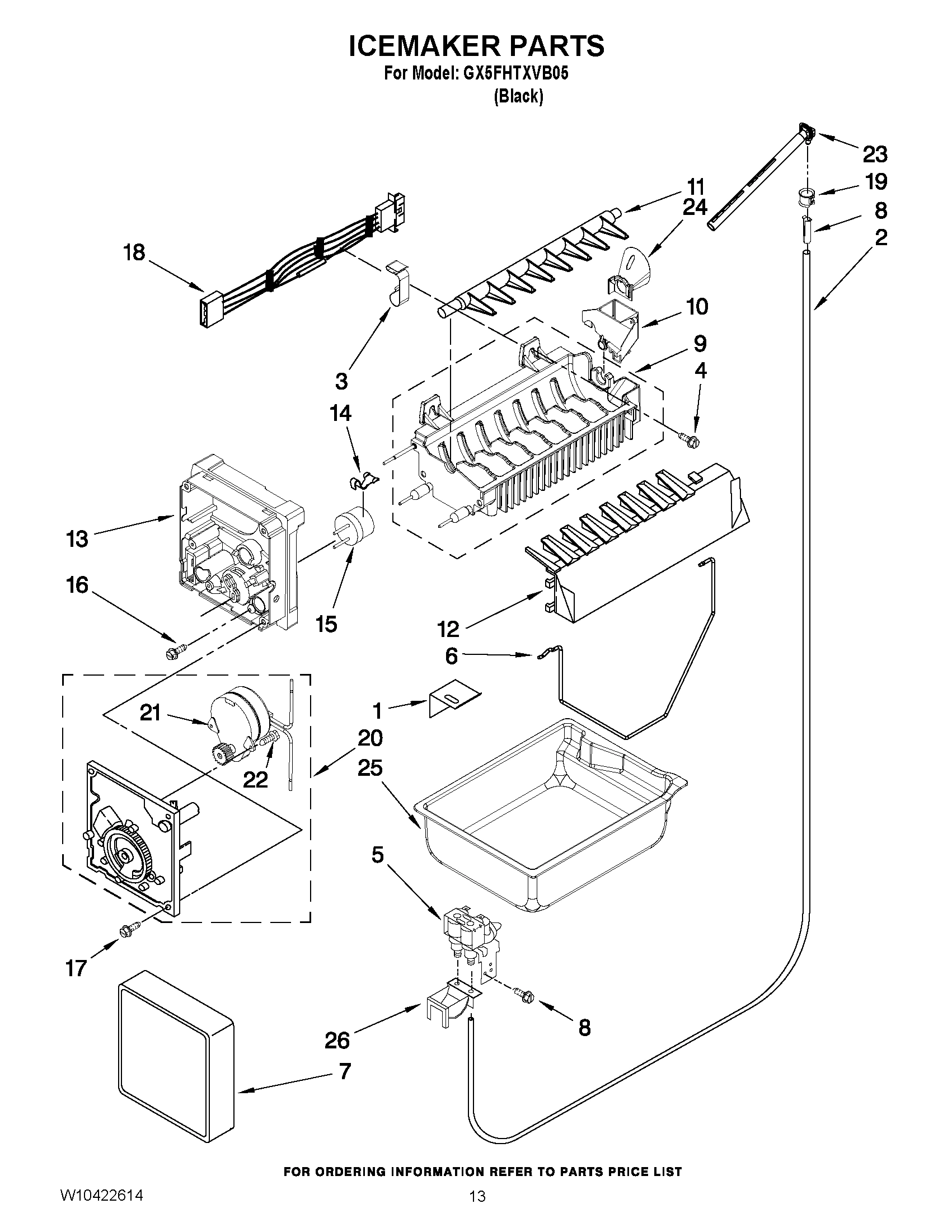 ICEMAKER PARTS
For Model: GX5FHTXVB05
(Black)

23
19
8
2
11
24
18
10
9
4
3
14
13
16
15
12
6
1
21
20
22
25
5
17
26
8
7

FOR ORDERING INFORMATION REFER TO PARTS PRICE LIST

W10422614

13