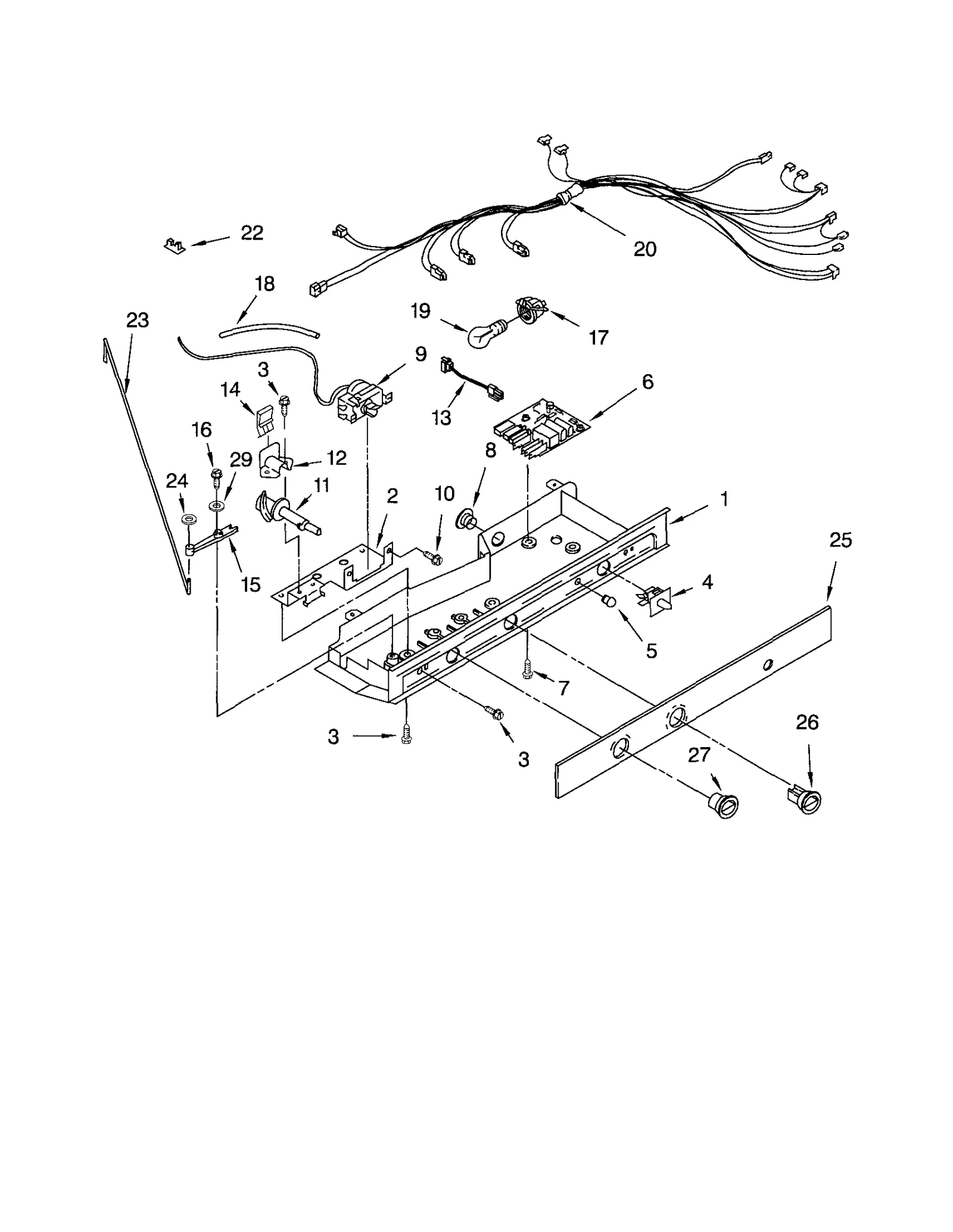 22
20
18
23
19
17
9
3
14
13
6
16
29
12
8
24
11
2
10
1
25
15
4
5
7
3
3
26
27