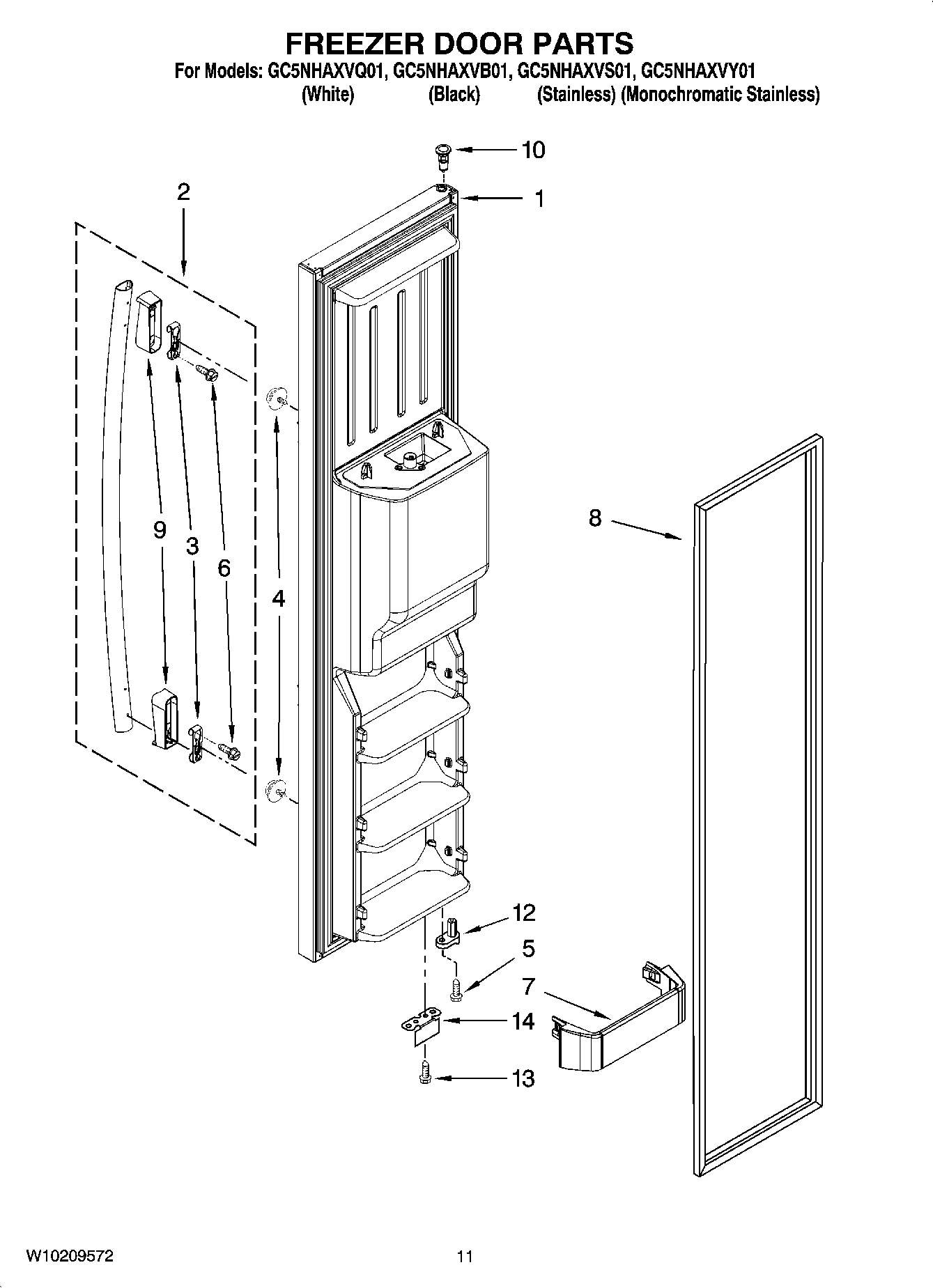 FREEZER DOOR PARTS
For Models: GC5NHAXVQ01, GC5NHAXVB01, GC5NHAXVS01, GC5NHAXVY01
(White) (Black) (Stainless) (Monochromatic Stainless)

10
1
2
9
3
6
4
8
12
5
7
14
13

W10209572
11