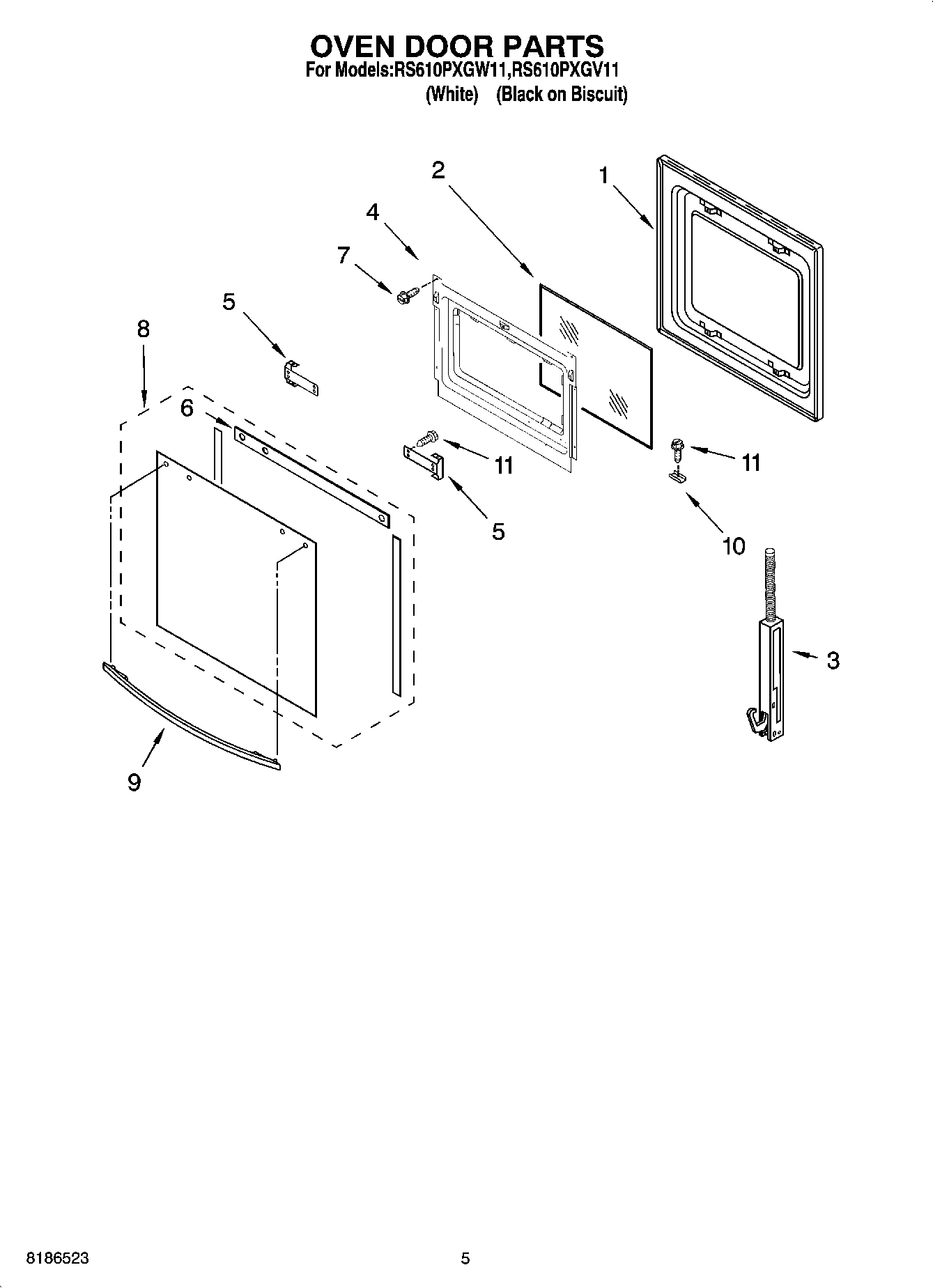 OVEN DOOR PARTS
For Models:RS610PXGW11,RS610PXGV11
(White) (Black on Biscuit)

2
1
4
7
5
8
6
11
11
5
10
3
9

8186523
5