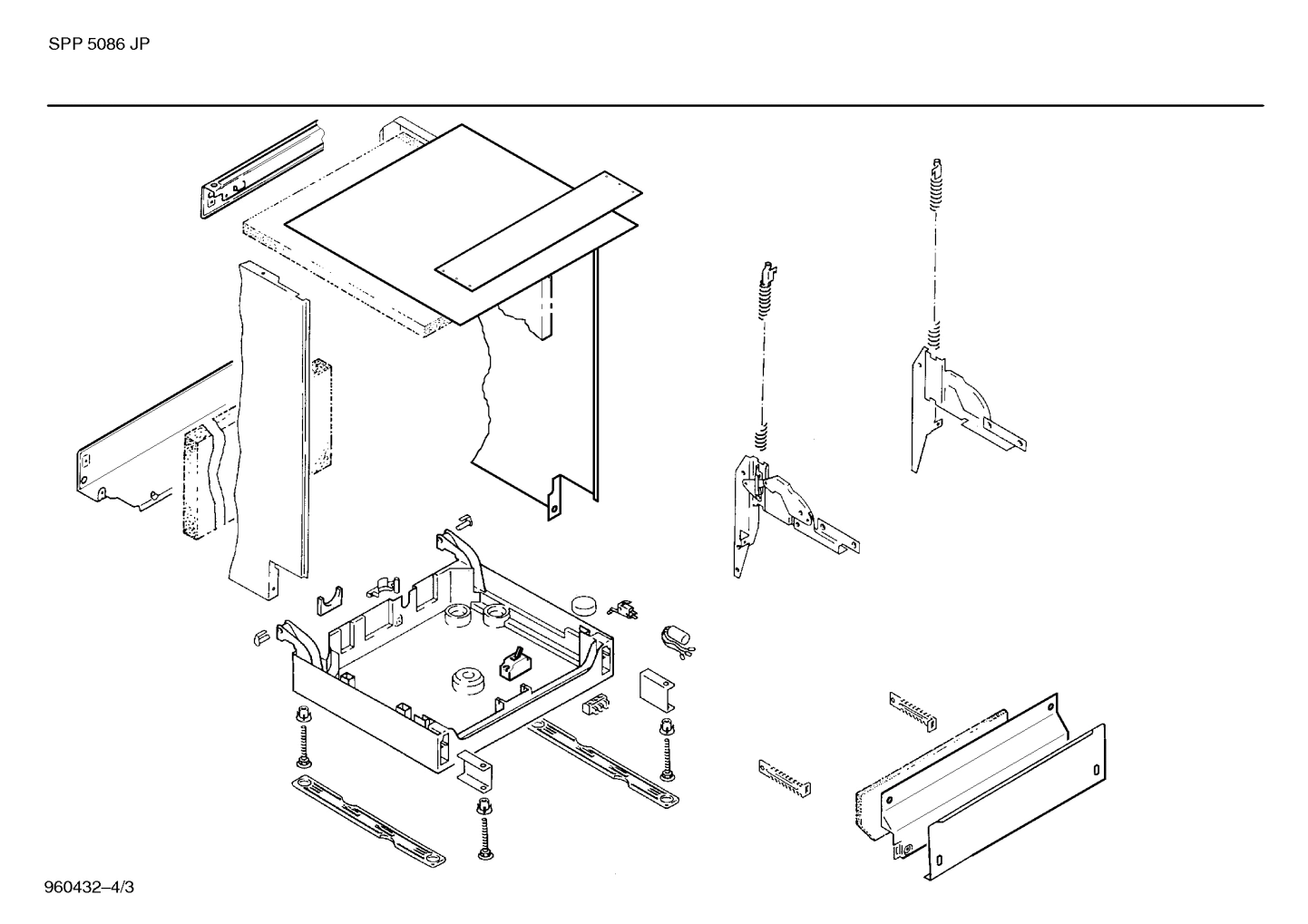 SPP 5086 JP

960432–4/3