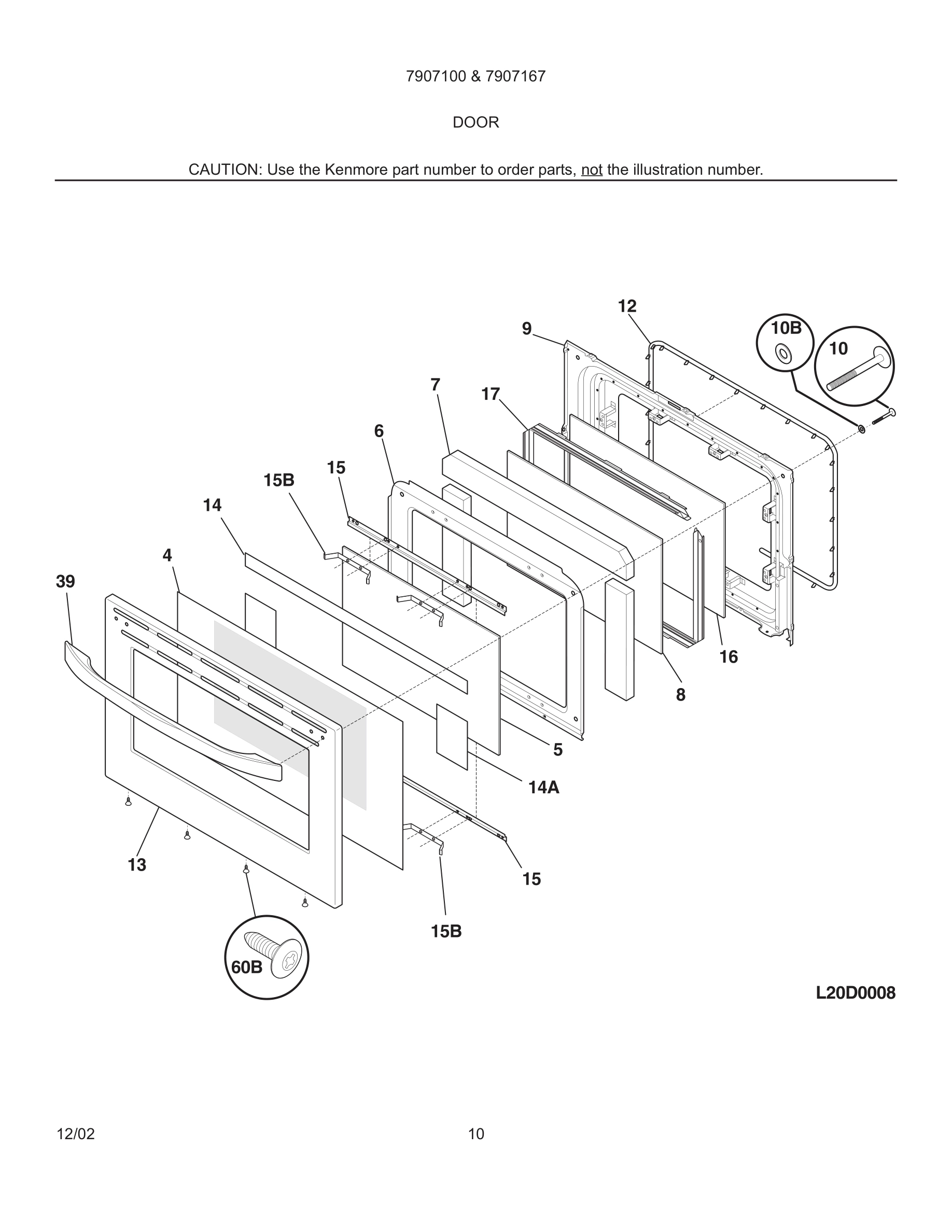 7907100 & 7907167

DOOR

CAUTION: Use the Kenmore part number to order parts, not the illustration number.

12
9
10B
10
7
17
6
15
15B
14
4
39
16
8
5
14A
13
15
15B
60B

L20D0008

12/02

10