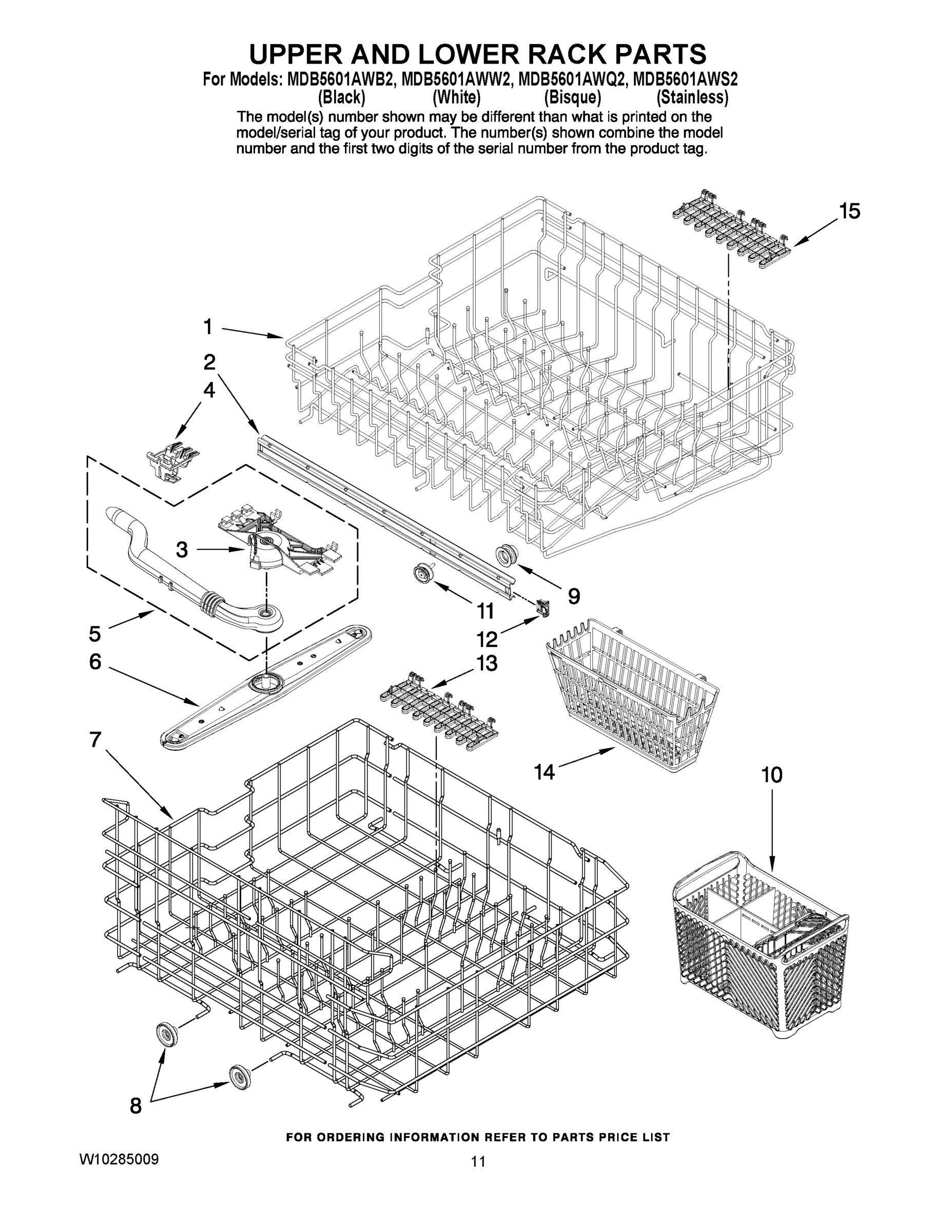 UPPER AND LOWER RACK PARTS

For Models: MDB5601AWB2, MDB5601AWW2, MDB5601AWQ2, MDB5601AWS2
(Black) (White) (Bisque) (Stainless)

The model(s) number shown may be different than what is printed on the model/serial tag of your product. The number(s) shown combine the model number and the first two digits of the serial number from the product tag.

15
1
2
4
3
9
11
12
5
6
13
14
7
10
8

FOR ORDERING INFORMATION REFER TO PARTS PRICE LIST

W10285009

11