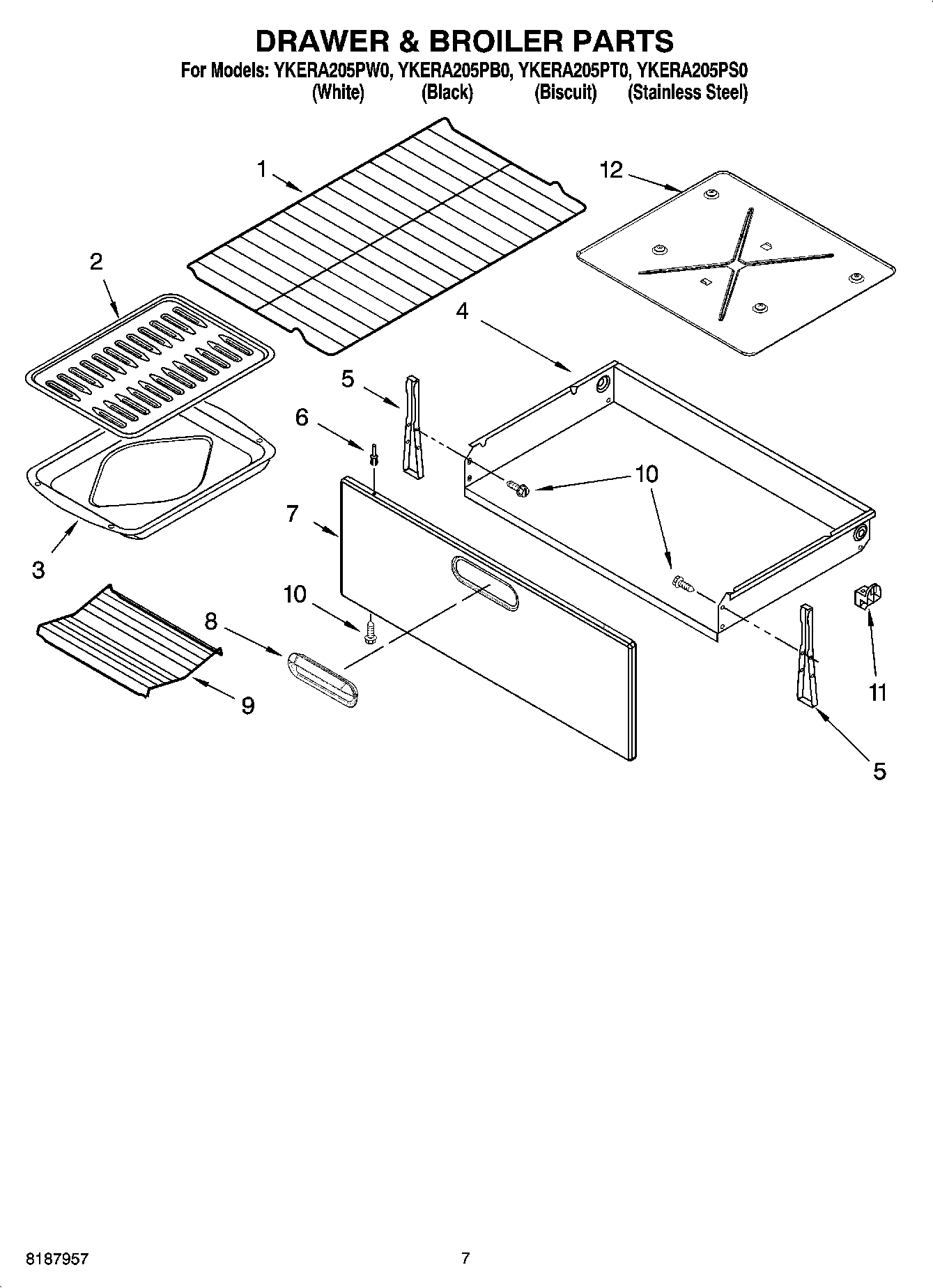 DRAWER & BROILER PARTS

For Models: YKERA205PW0, YKERA205PB0, YKERA205PT0, YKERA205PS0
(White) (Black) (Biscuit) (Stainless Steel)

1
12
2
4
5
6
10
7
3
10
8
9
11
5

8187957

7