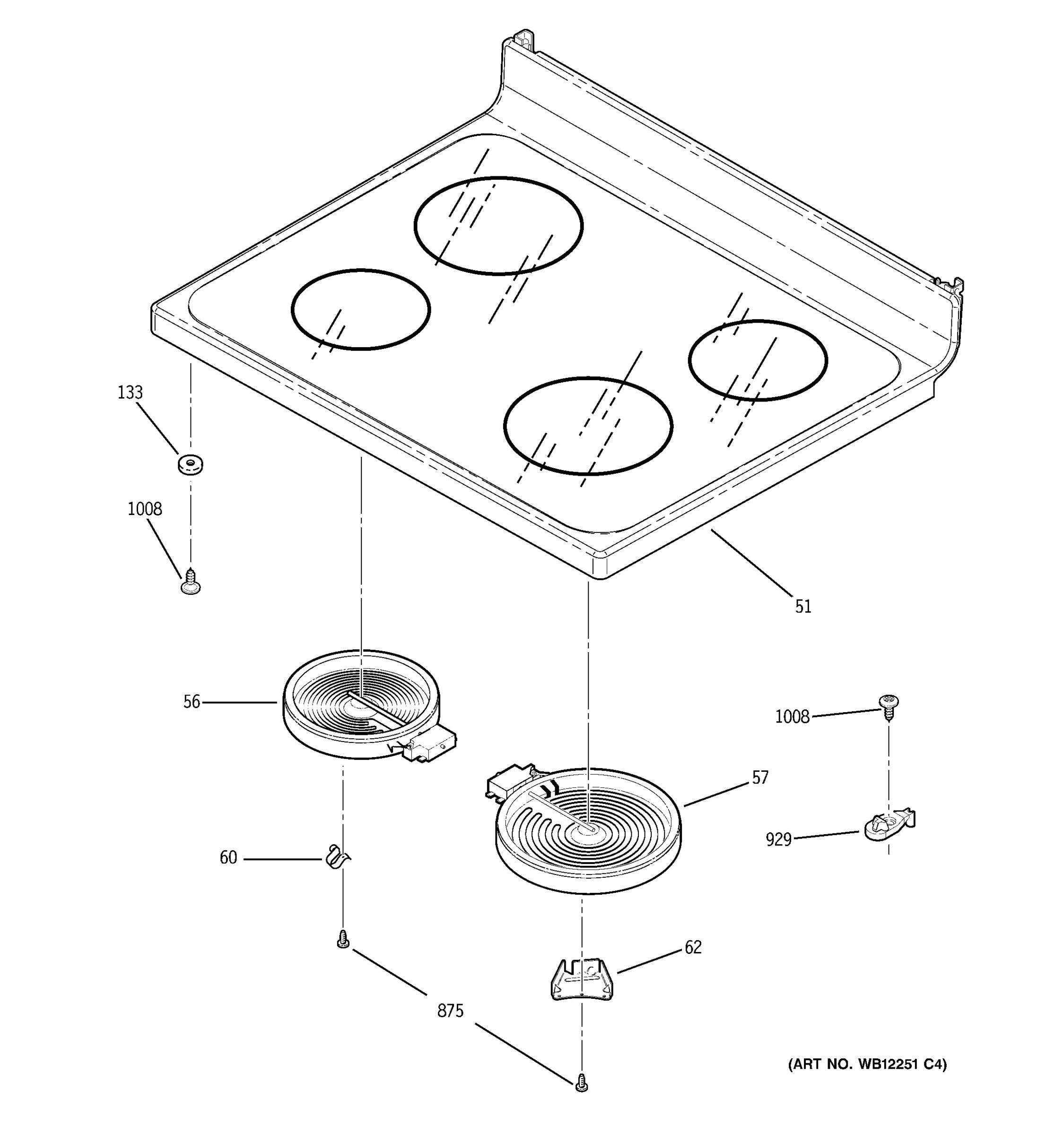 133

1008

51

56

1008

57

929

60

62

875

(ART NO. WB12251 C4)