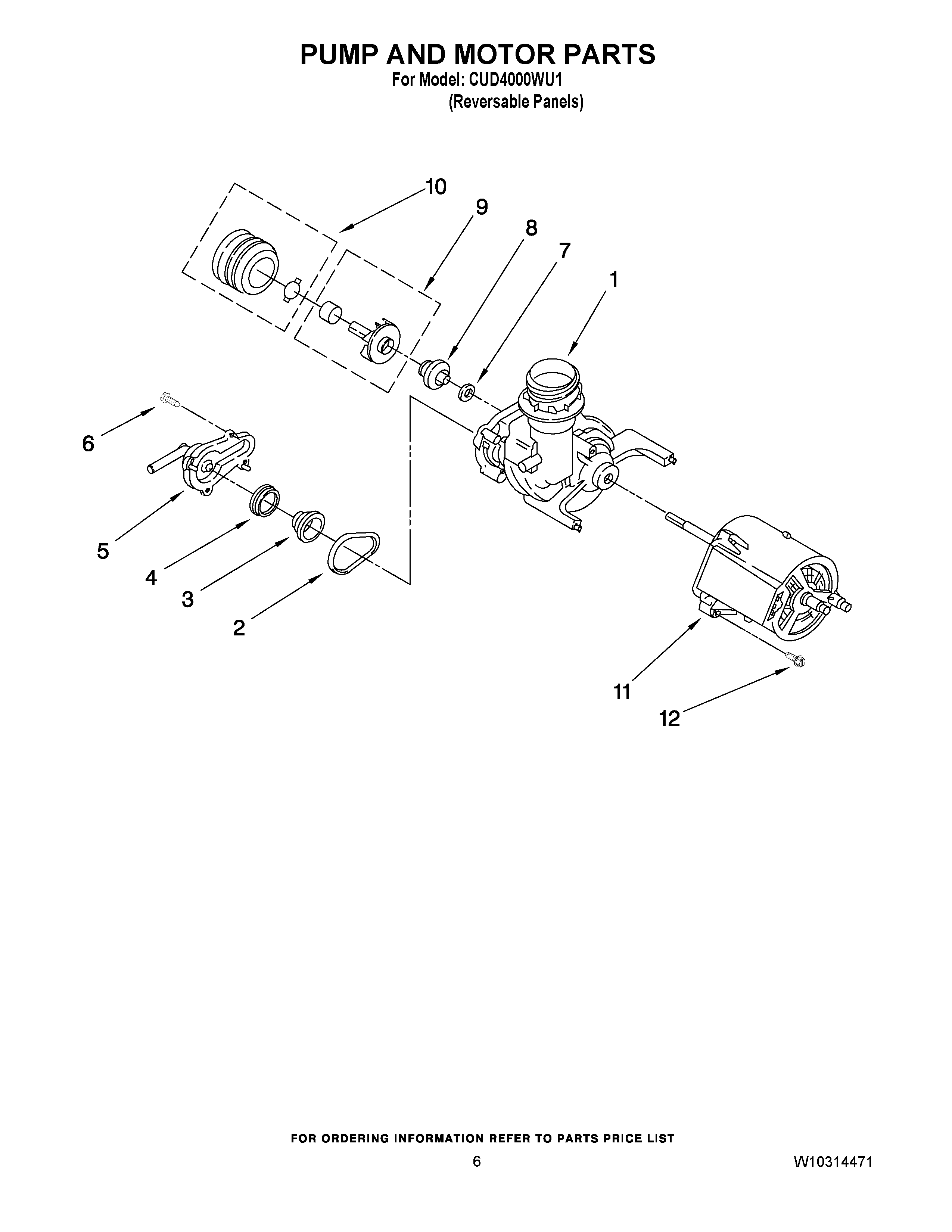 PUMP AND MOTOR PARTS
For Model: CUD4000WU1
(Reversable Panels)

10
9
8
7
1
6
5
4
3
2
11
12

FOR ORDERING INFORMATION REFER TO PARTS PRICE LIST
6
W10314471