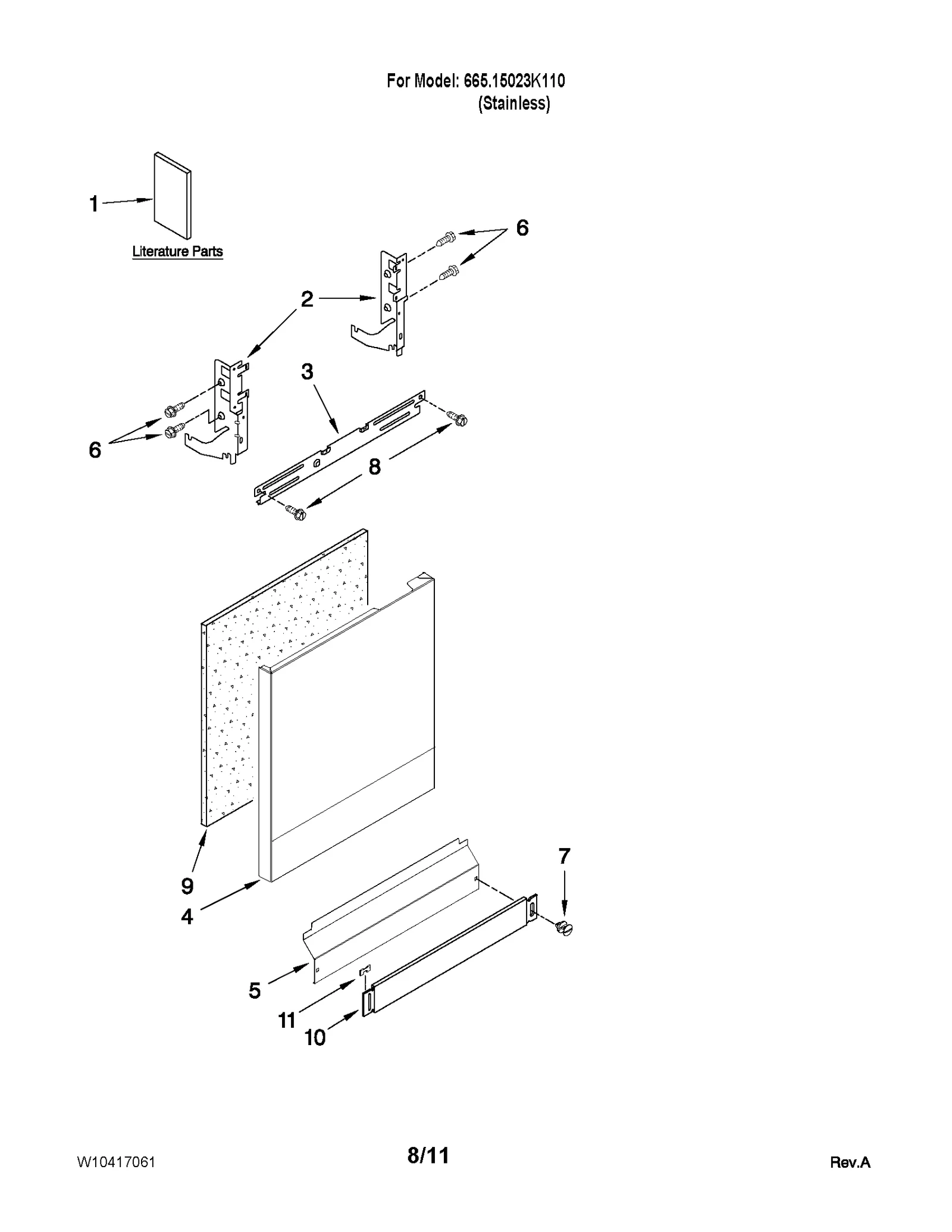 For Model: 665.15023K110
(Stainless)

1

Literature Parts

6

2

3

6

8

9

4

7

5

11

10

W10417061

8/11

Rev.A