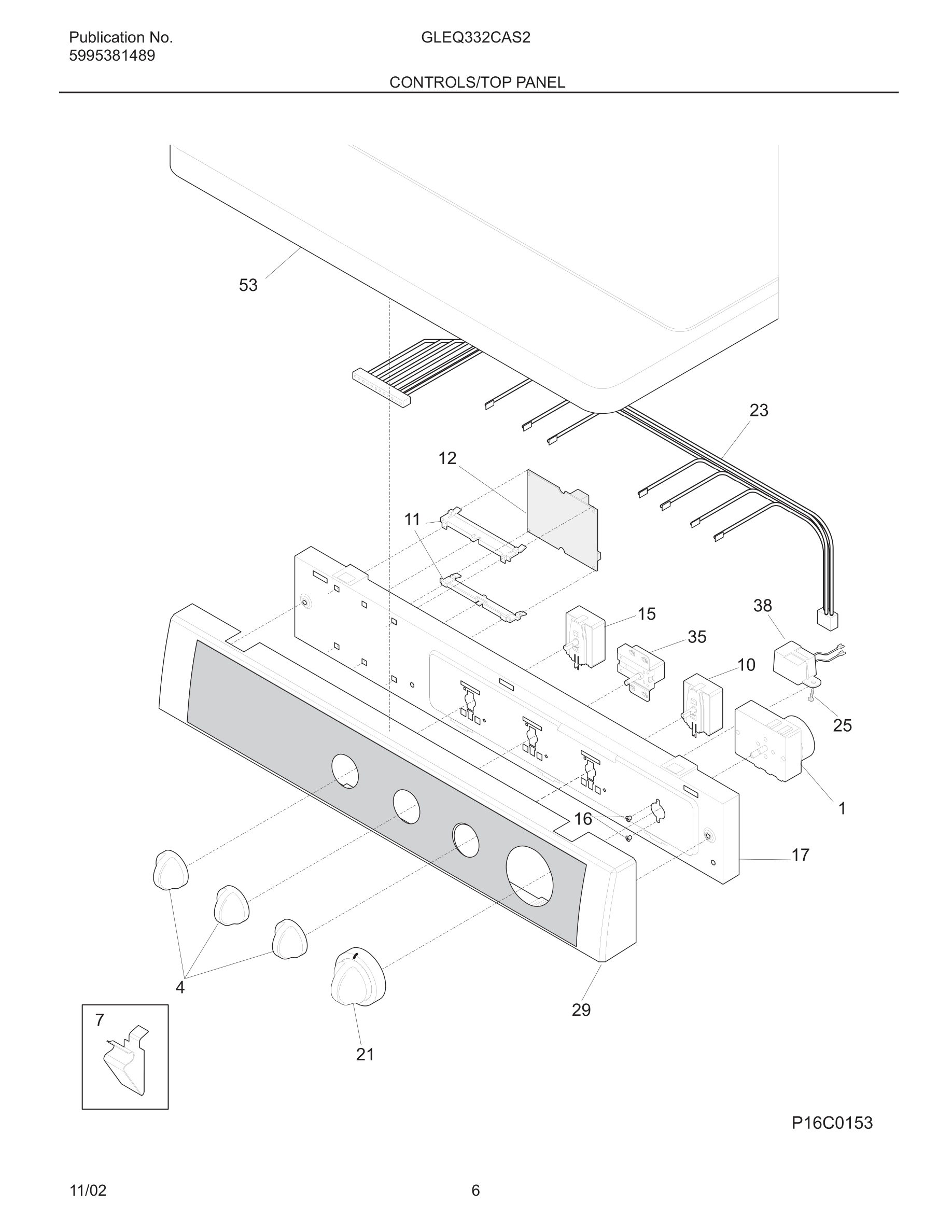 Publication No.
5995381489

GLEQ332CAS2

CONTROLS/TOP PANEL

53

23

12

11

15

38

35

10

25

1

16

17

4

29

7

21

P16C0153

11/02

6