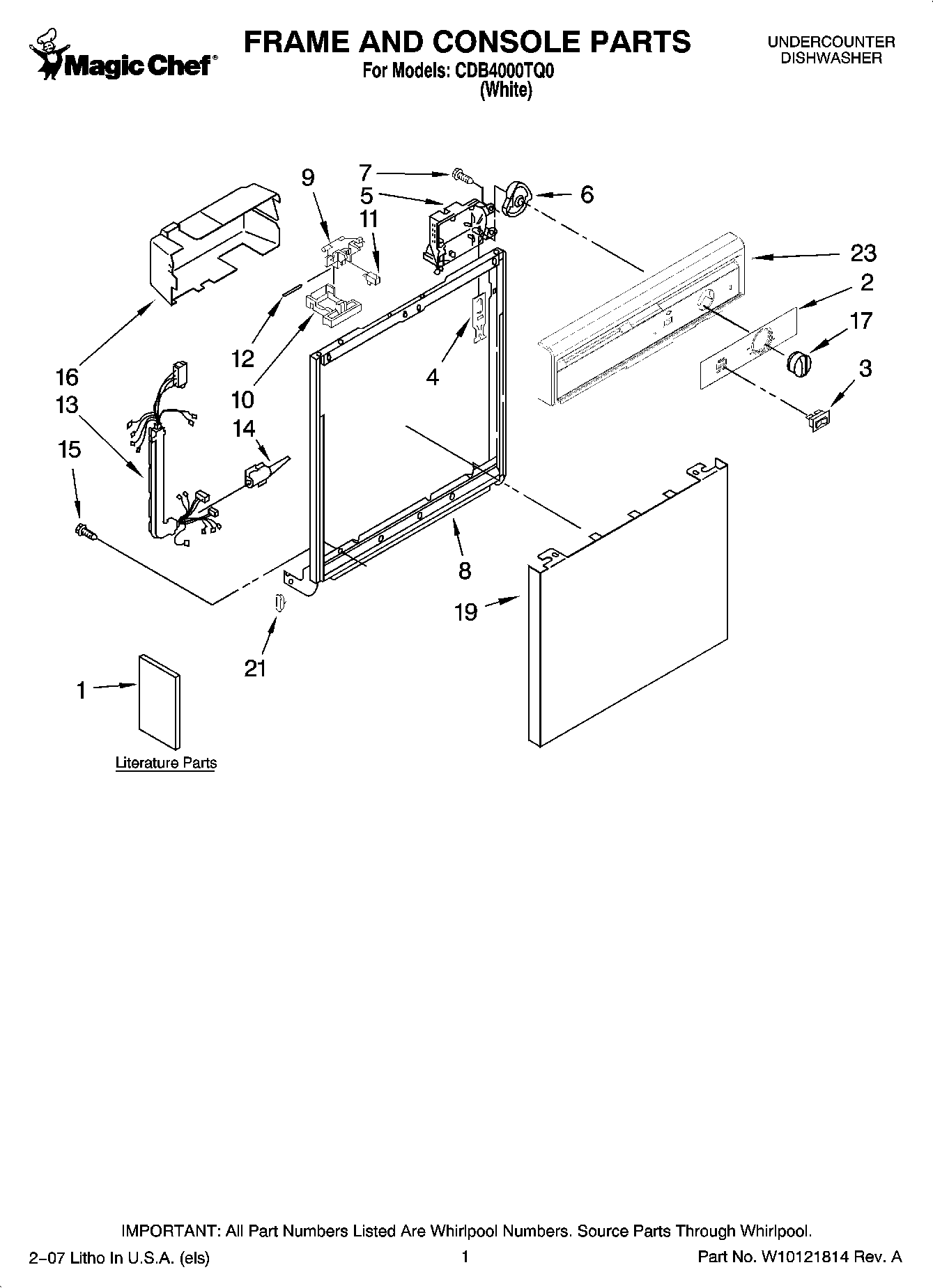 Magic Chef®

FRAME AND CONSOLE PARTS
For Models: CDB4000TQ0
(White)

UNDERCOUNTER
DISHWASHER

7
9
5
6
11
23
2
17
12
4
3
16
10
13
14
15
8
19
21
1

Literature Parts

IMPORTANT: All Part Numbers Listed Are Whirlpool Numbers. Source Parts Through Whirlpool.

2–07 Litho In U.S.A. (els)
1
Part No. W10121814 Rev. A