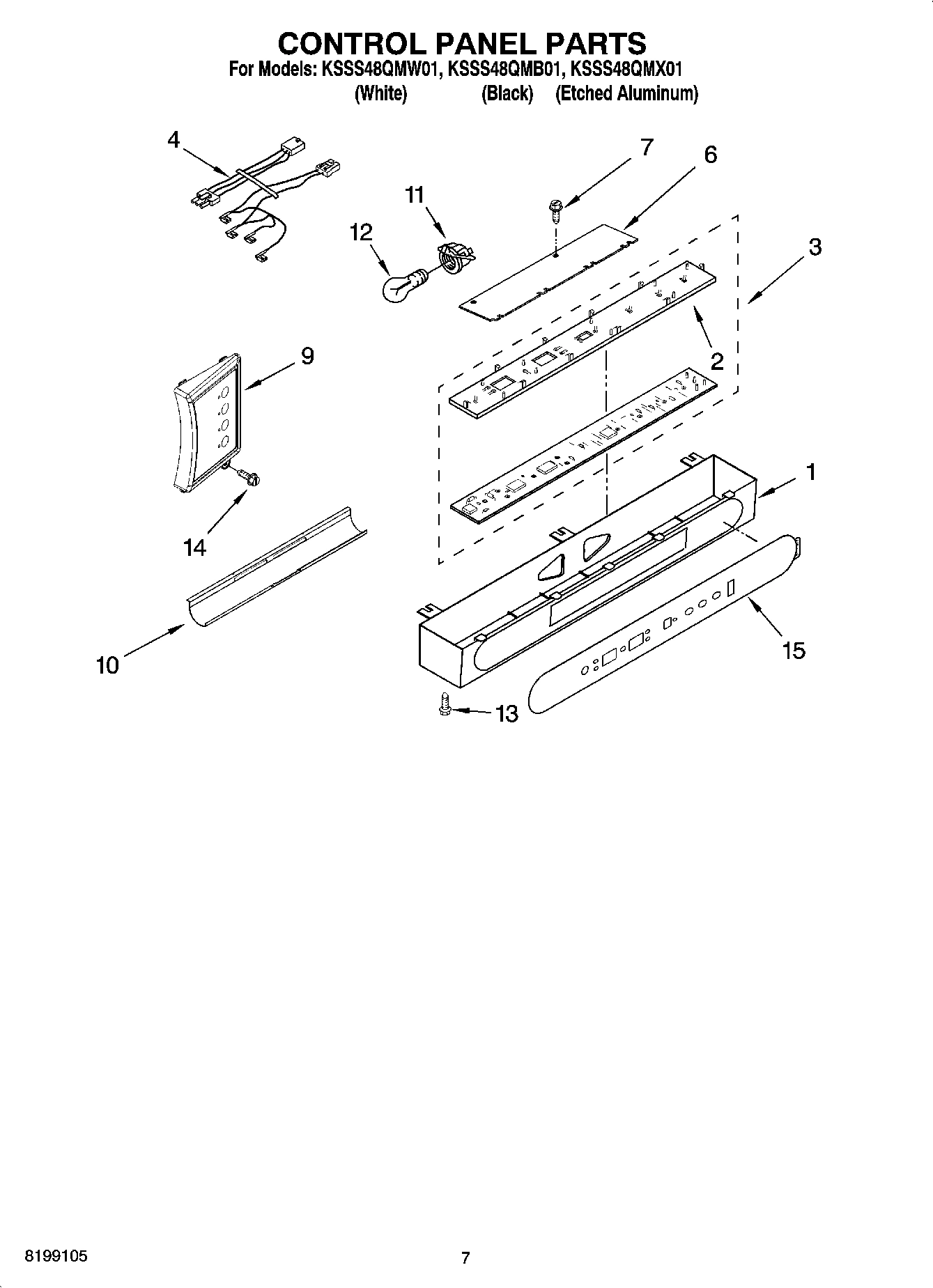 CONTROL PANEL PARTS
For Models: KSSS48QMW01, KSSS48QMB01, KSSS48QMX01
(White) (Black) (Etched Aluminum)

4
7
6
11
12
3
9
2
1
14
10
15
13

8199105
7