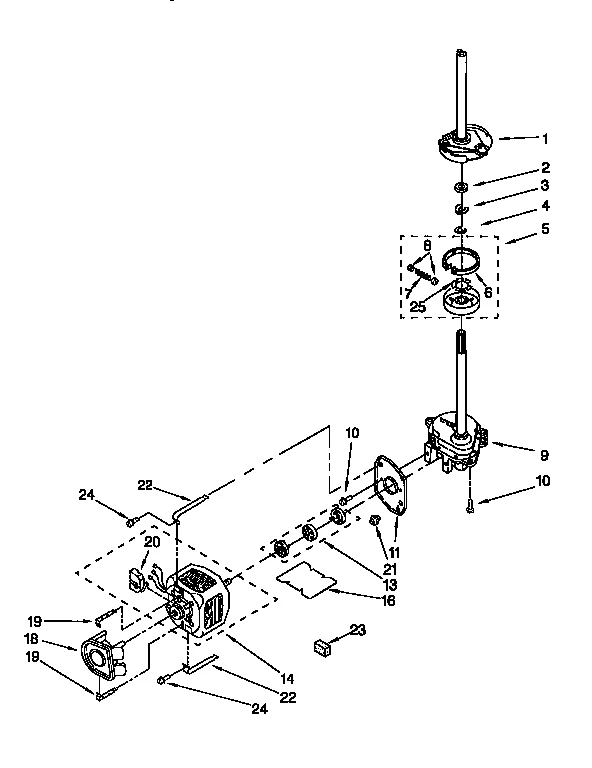 1
2
3
4
5
8
7
6
25
10
9
10
22
24
20
11
21
13
16
19
18
19
23
14
22
24