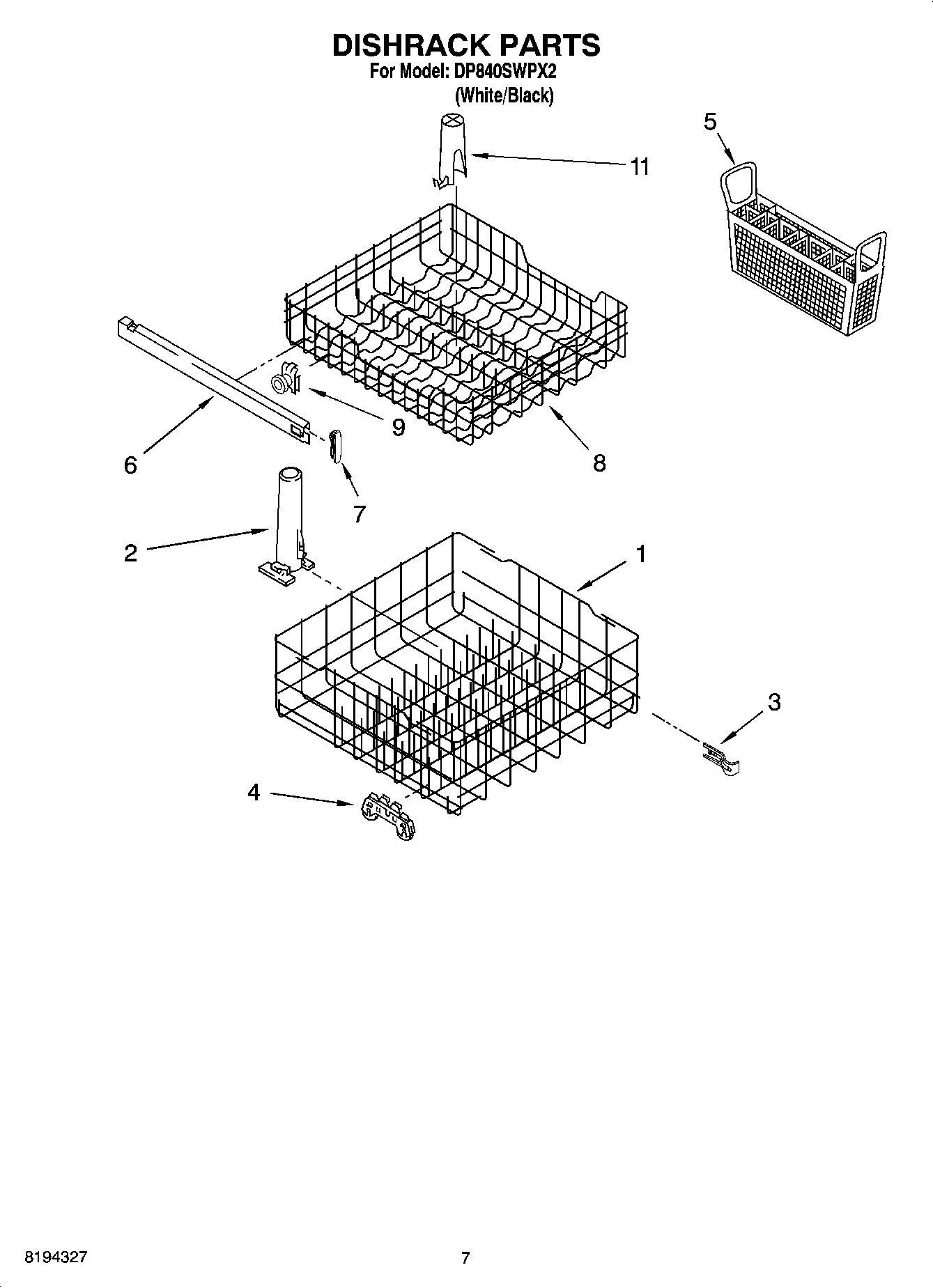 DISHRACK PARTS
For Model: DP840SWPX2
(White/Black)

5
11
9
8
6
7
2
1
3
4

8194327
7