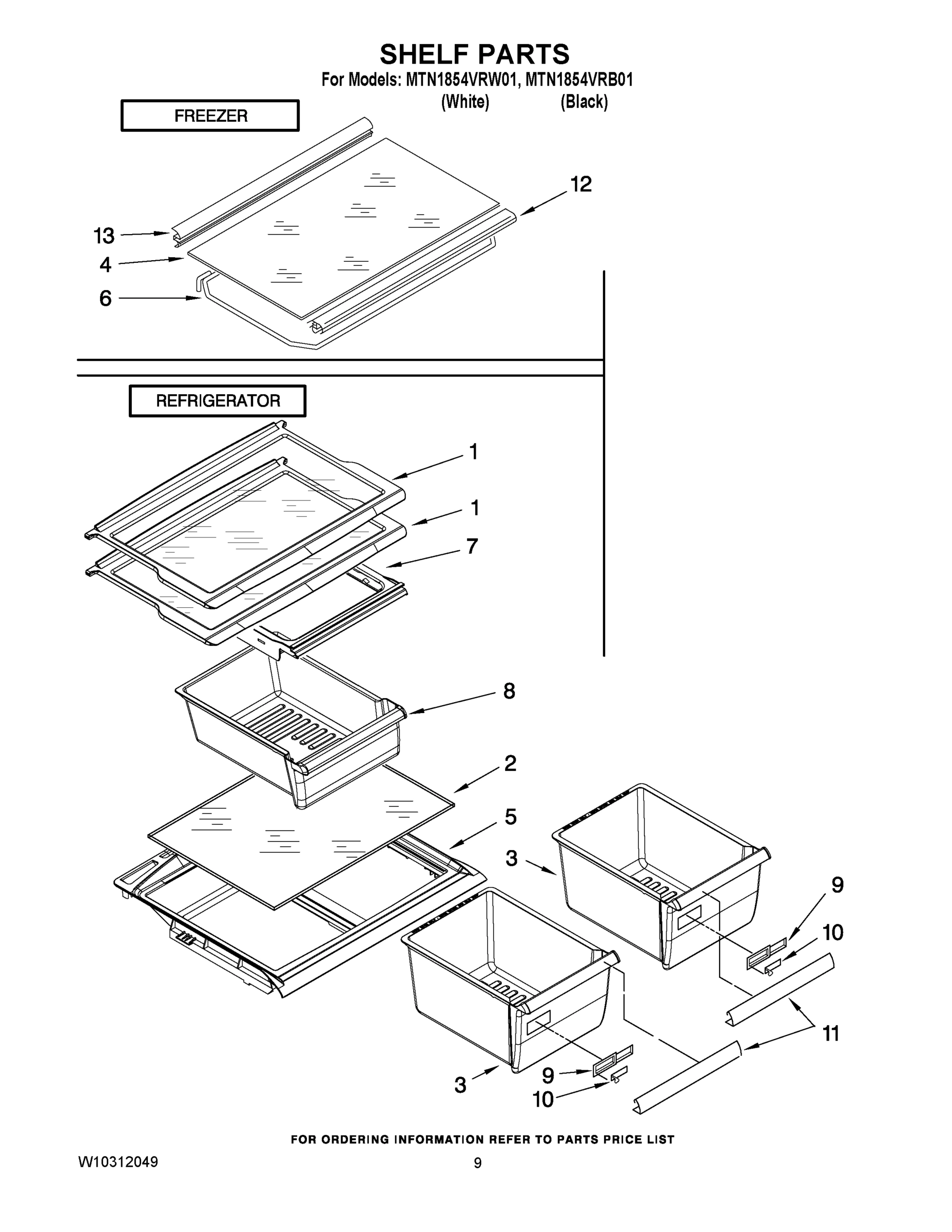 SHELF PARTS

For Models: MTN1854VRW01, MTN1854VRB01
(White) (Black)

FREEZER

12
13
4
6

REFRIGERATOR

1
1
7
8
2
5
3
9
10
11
3
9
10

FOR ORDERING INFORMATION REFER TO PARTS PRICE LIST

W10312049

9