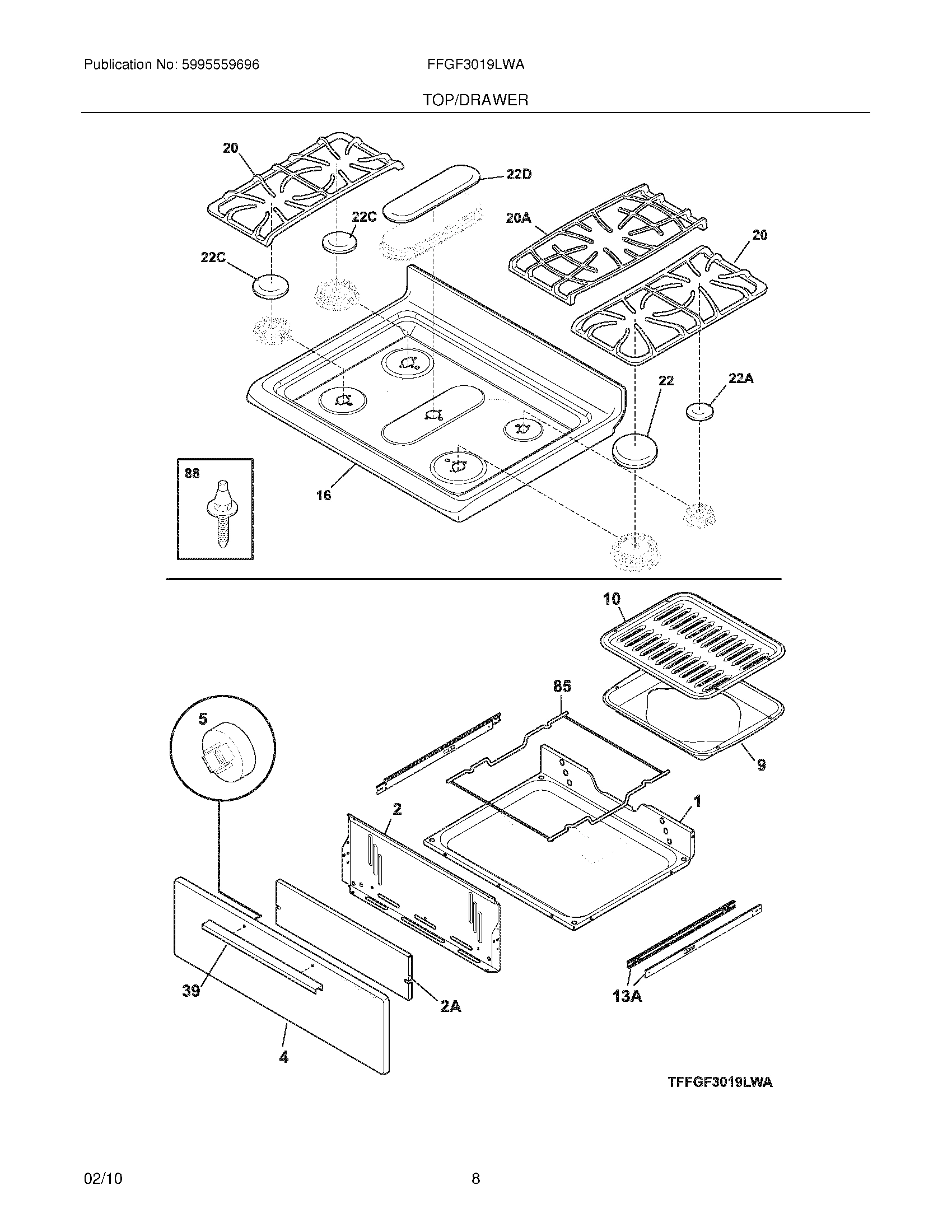 Publication No: 5995559696

FFGF3019LWA

TOP/DRAWER

20
22D
22C
20A
20
22C
22
22A
88
16

10
85
5
9
2
1
39
2A
13A
4

TFFGF3019LWA

02/10

8