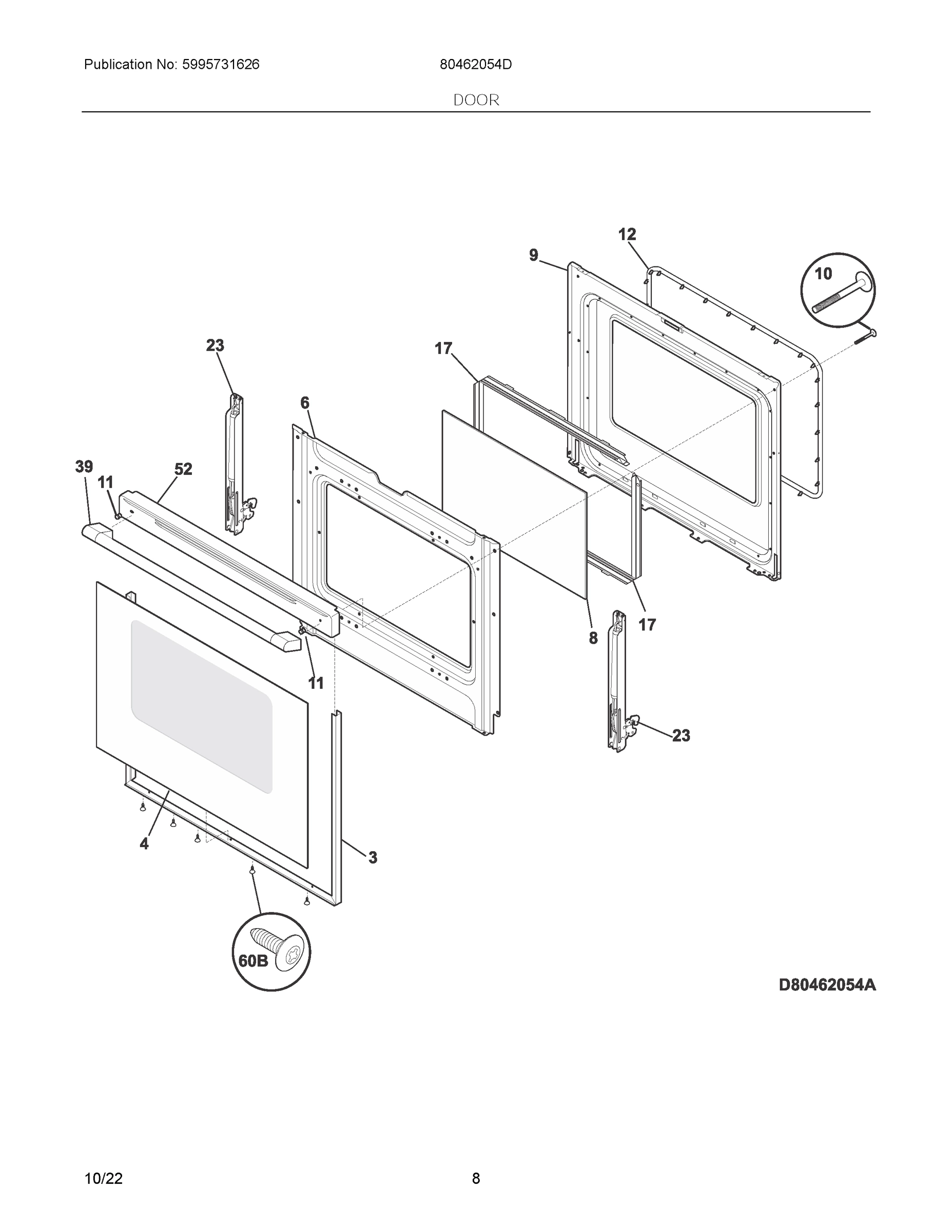 Publication No: 5995731626
80462054D
DOOR

12
9
10
23
17
6
39
11
52
8
17
11
23
4
3
60B
D80462054A

10/22
8