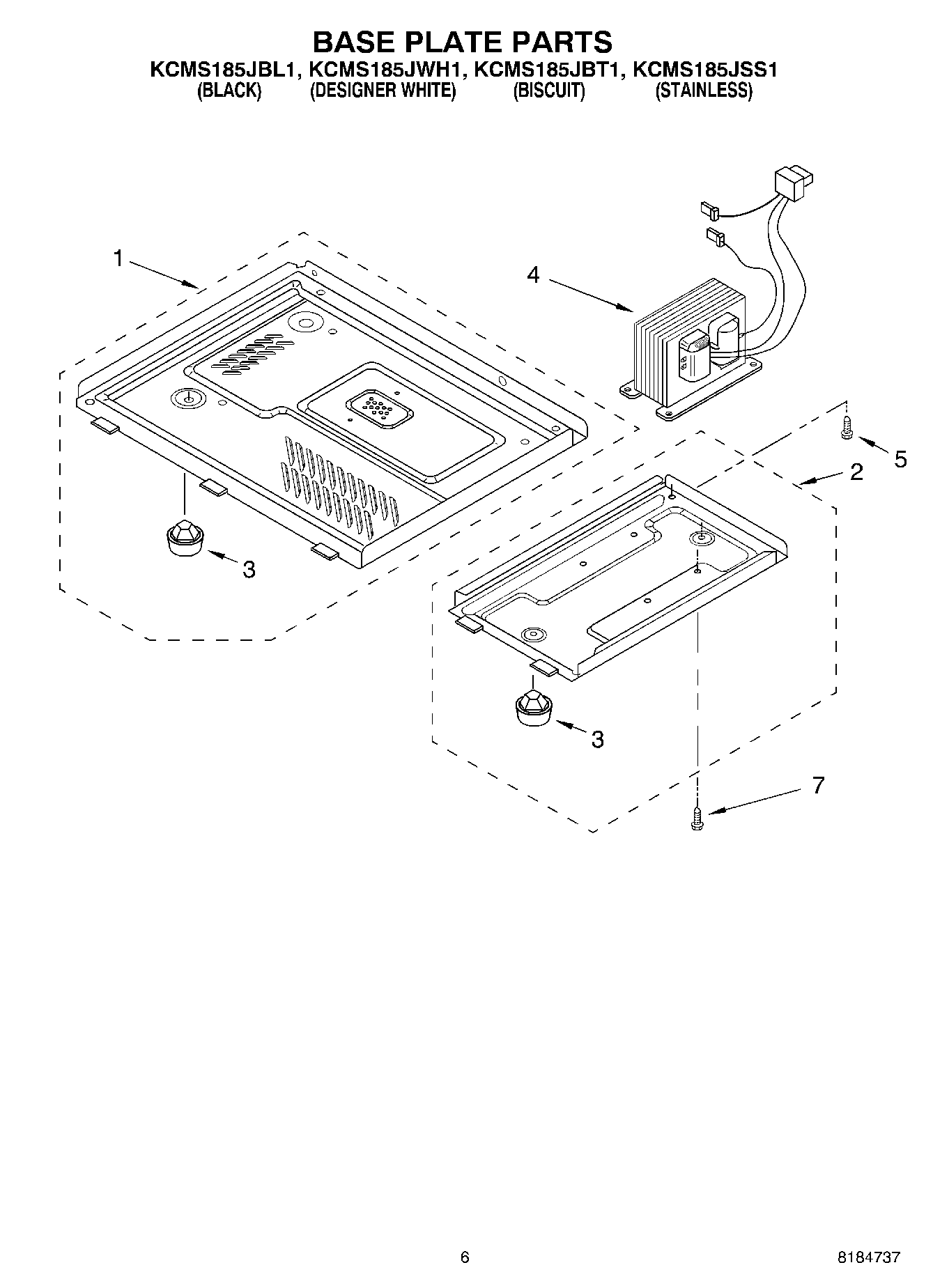 BASE PLATE PARTS
KCMS185JBL1, KCMS185JWH1, KCMS185JBT1, KCMS185JSS1
(BLACK) (DESIGNER WHITE) (BISCUIT) (STAINLESS)

1
4
5
2
3
3
7

6

8184737