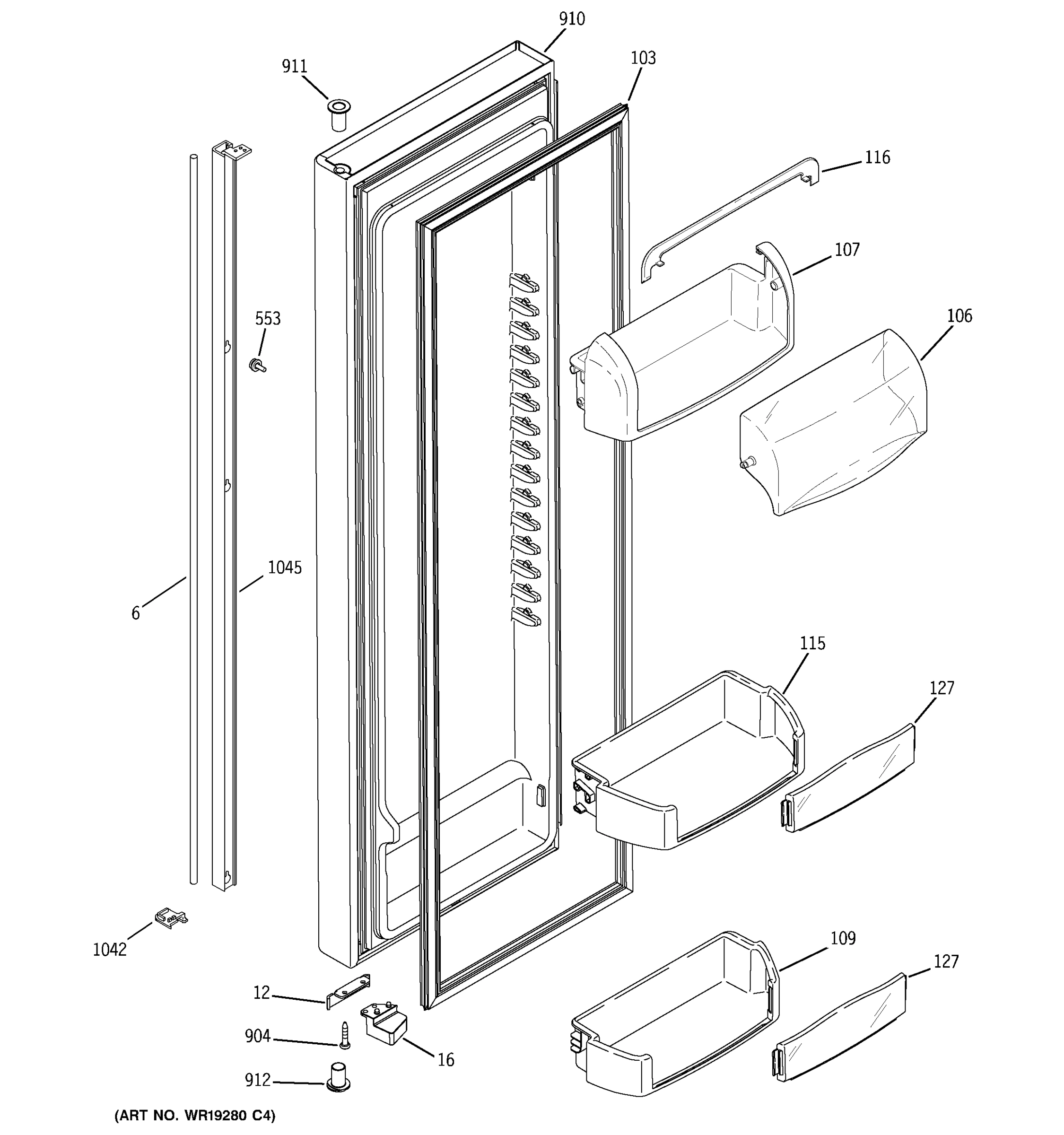 910
911
103
116
107
553
106
1045
6
115
127
1042
109
127
12
904
16
912
(ART NO. WR19280 C4)