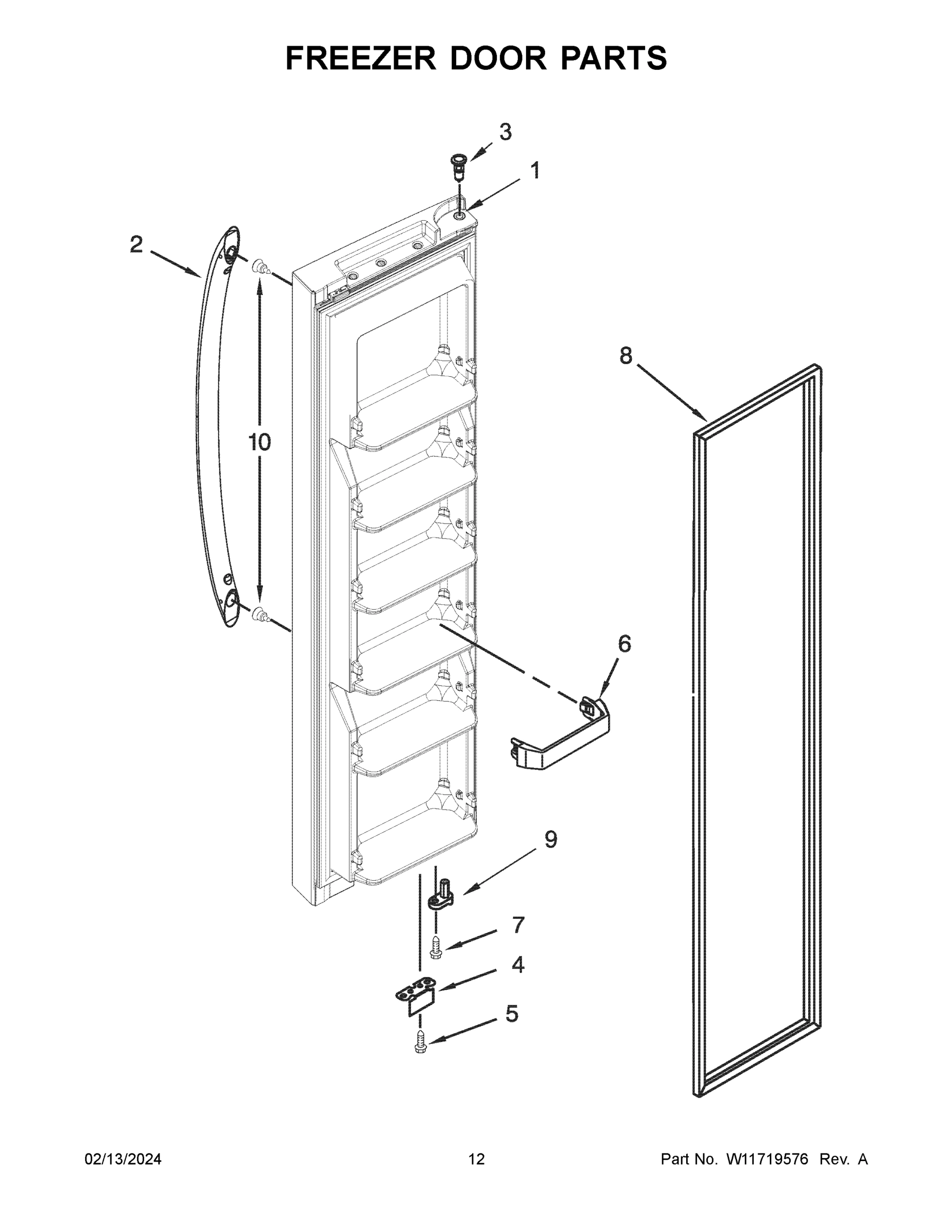 FREEZER DOOR PARTS

3
1
2
10
8
6
9
7
4
5

02/13/2024
12
Part No. W11719576 Rev. A