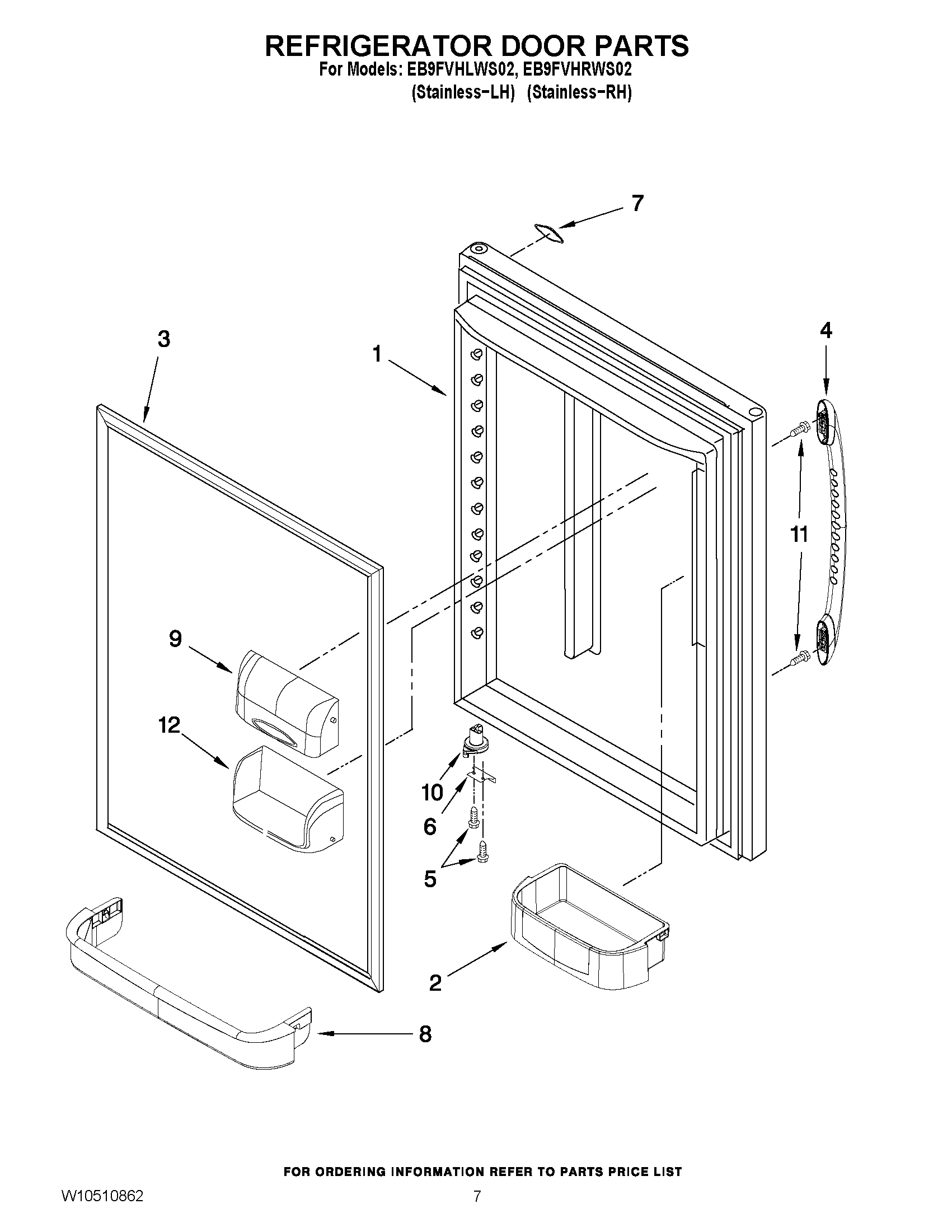 REFRIGERATOR DOOR PARTS
For Models: EB9FVHLWS02, EB9FVHRWS02
(Stainless-LH) (Stainless-RH)

7
3
1
4
11
9
12
10
6
5
2
8

FOR ORDERING INFORMATION REFER TO PARTS PRICE LIST

W10510862
7