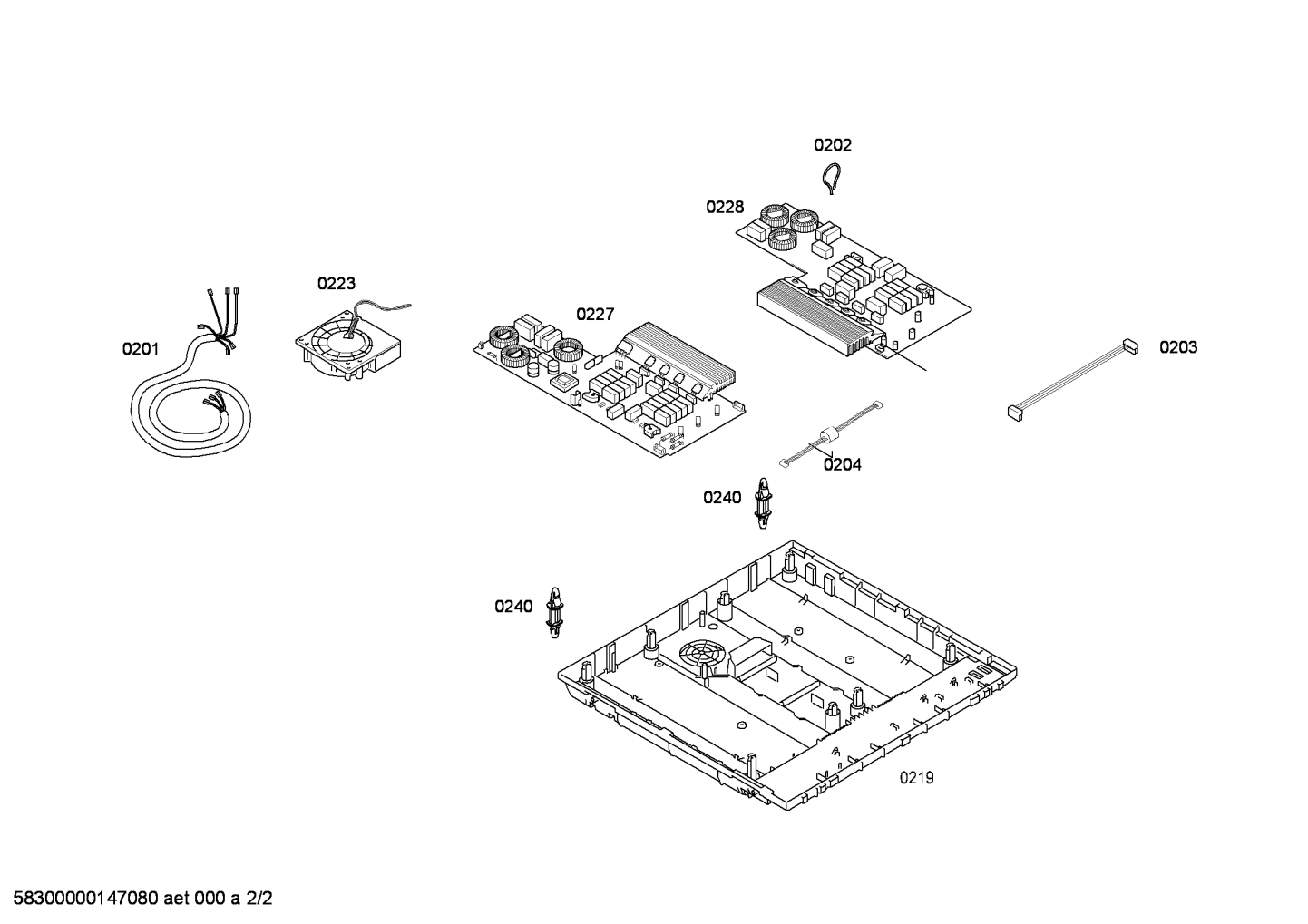 0202

0228

0223

0227

0201

0203

0204

0240

0240

0219

58300000147080 aet 000 a 2/2