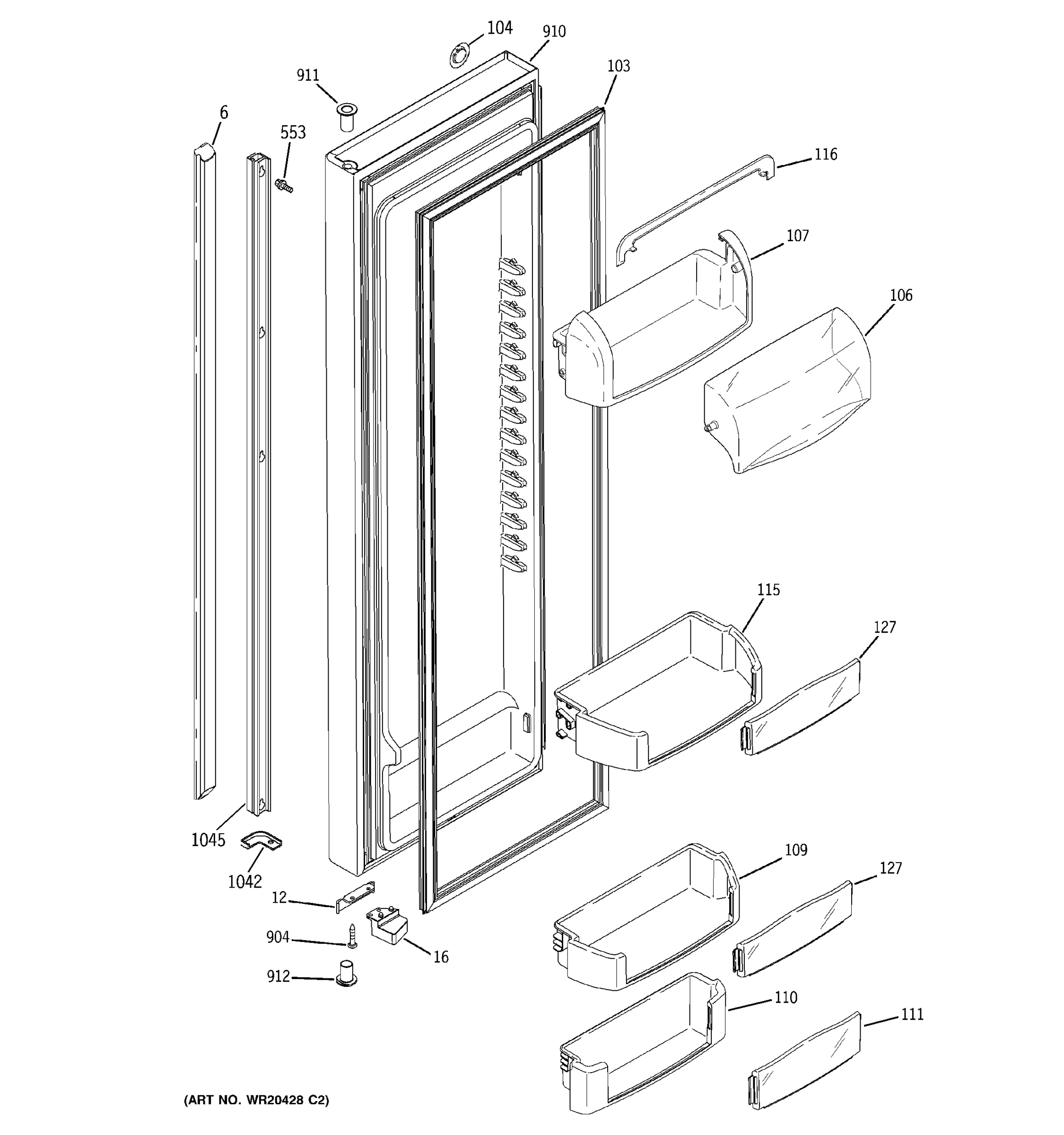 104
910
911
103
6
553
116
107
106
115
127
1045
1042
109
127
12
904
16
912
110
111
(ART NO. WR20428 C2)