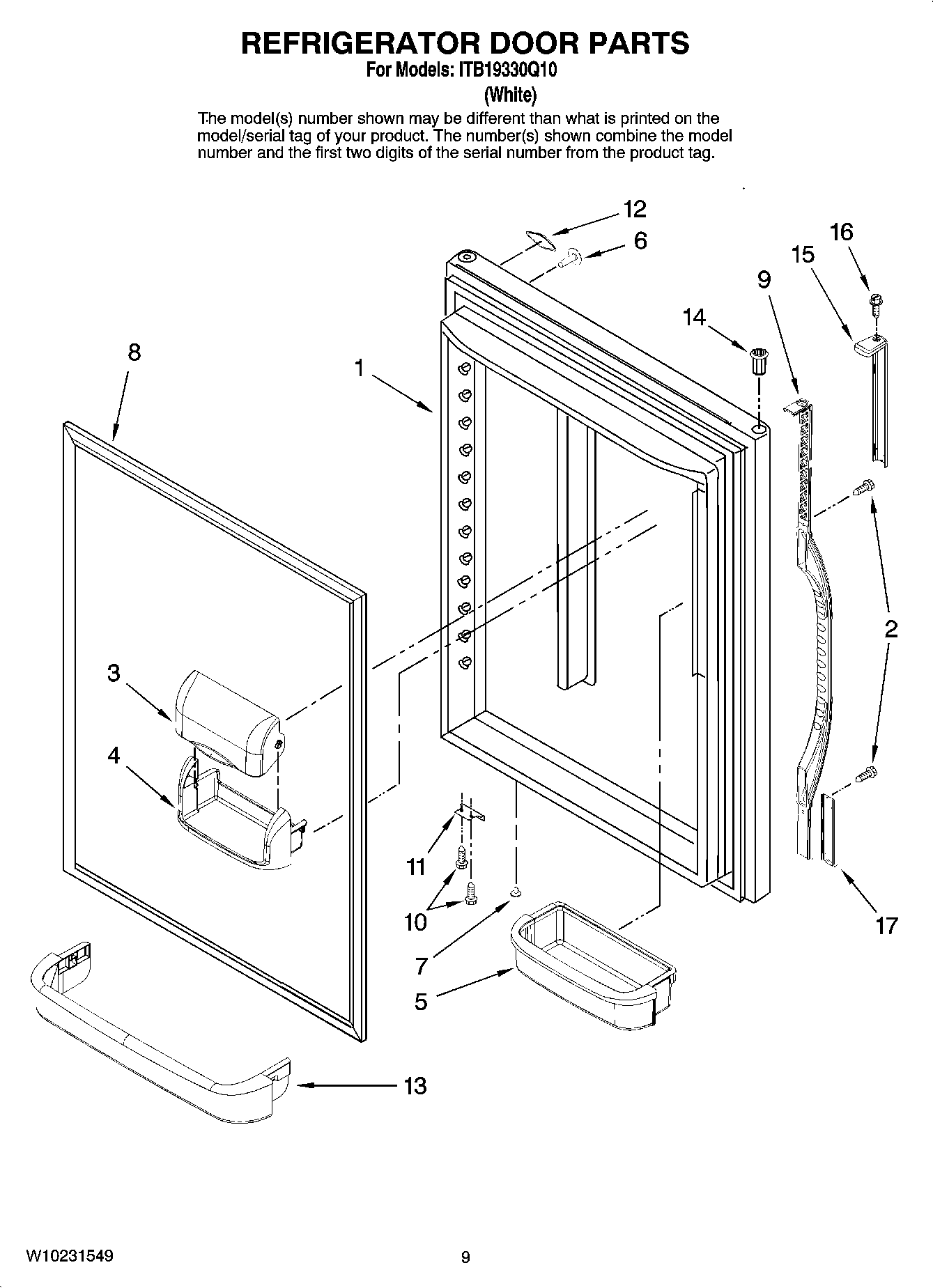 REFRIGERATOR DOOR PARTS
For Models: ITB19330Q10
(White)

The model(s) number shown may be different than what is printed on the model/serial tag of your product. The number(s) shown combine the model number and the first two digits of the serial number from the product tag.

12
6
16
15
9
14
8
1
2
3
4
11
10
7
5
17
13

W10231549
9