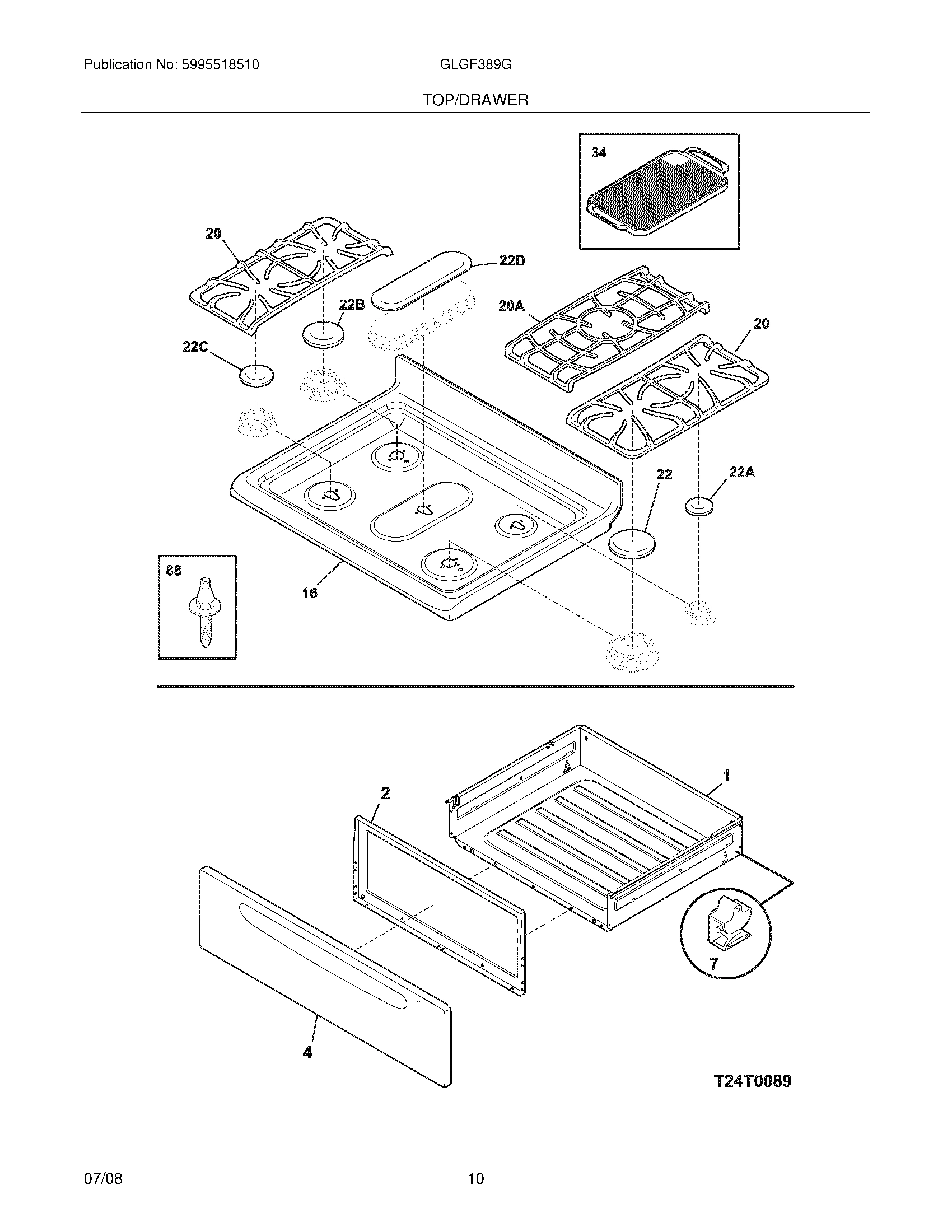 Publication No: 5995518510

GLGF389G

TOP/DRAWER

34

20

22D

22B

20A

20

22C

22

22A

88

16

2

1

7

4

T24T0089

07/08

10