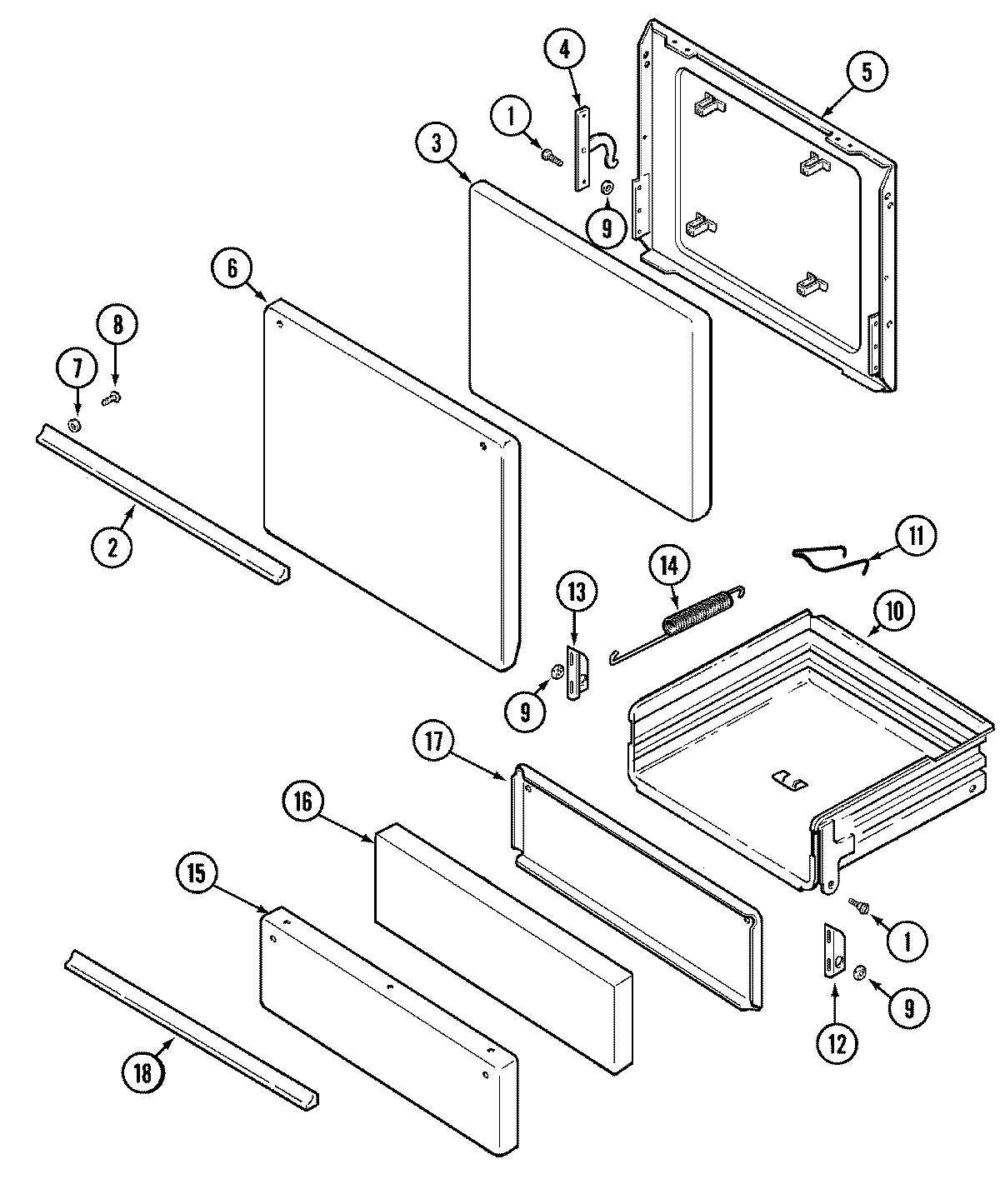 4
5
1
3
9
6
8
7
2
11
14
13
10
9
17
16
15
1
9
12
18