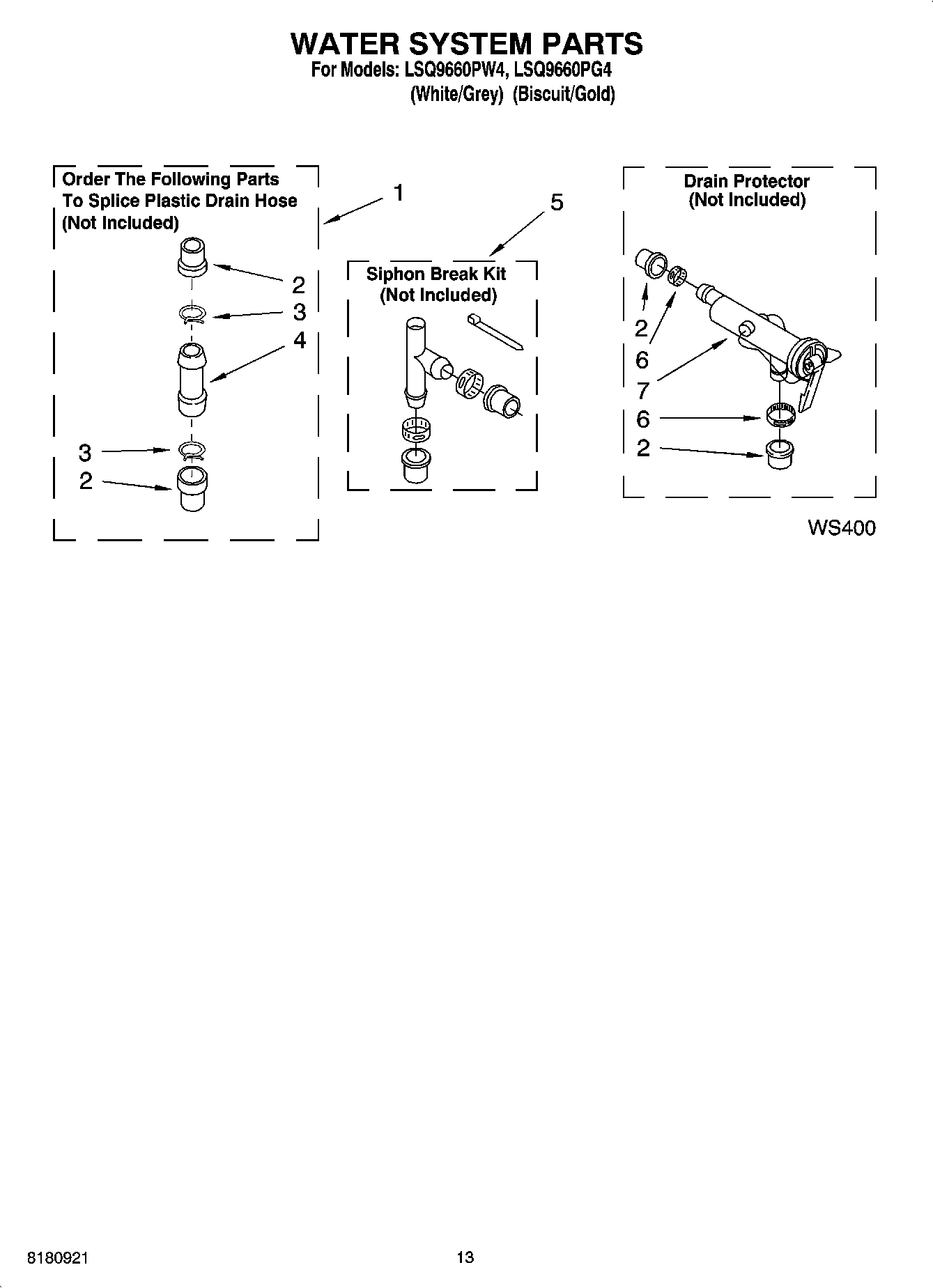 WATER SYSTEM PARTS
For Models: LSQ9660PW4, LSQ9660PG4
(White/Grey) (Biscuit/Gold)

Order The Following Parts To Splice Plastic Drain Hose (Not Included)

1

2

3

4

3

2

5

Siphon Break Kit (Not Included)

Drain Protector (Not Included)

2

6

7

6

2

WS400

8180921

13