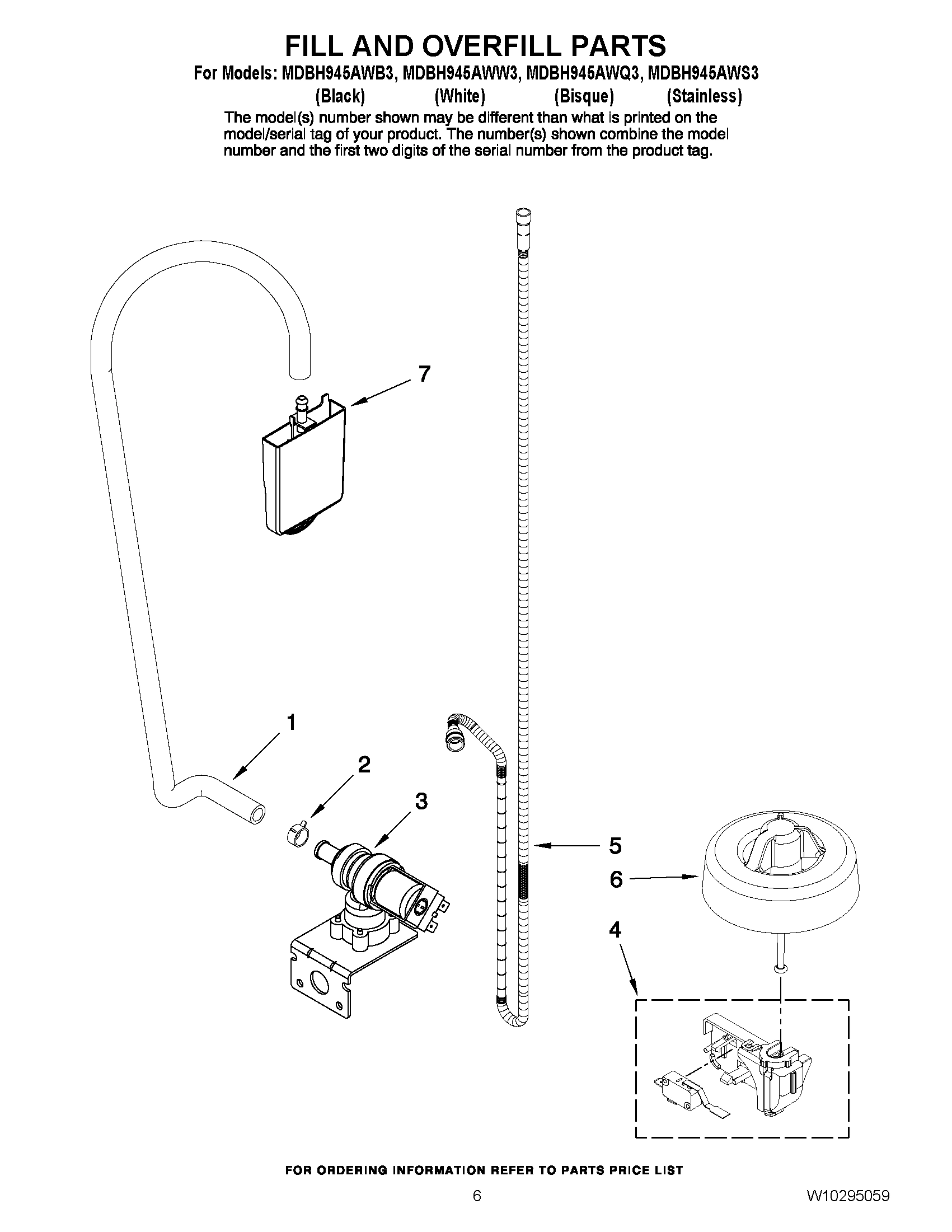 FILL AND OVERFILL PARTS

For Models: MDBH945AWB3, MDBH945AWW3, MDBH945AWQ3, MDBH945AWS3
(Black) (White) (Bisque) (Stainless)

The model(s) number shown may be different than what is printed on the model/serial tag of your product. The number(s) shown combine the model number and the first two digits of the serial number from the product tag.

7

1

2

3

5

6

4

FOR ORDERING INFORMATION REFER TO PARTS PRICE LIST

6

W10295059