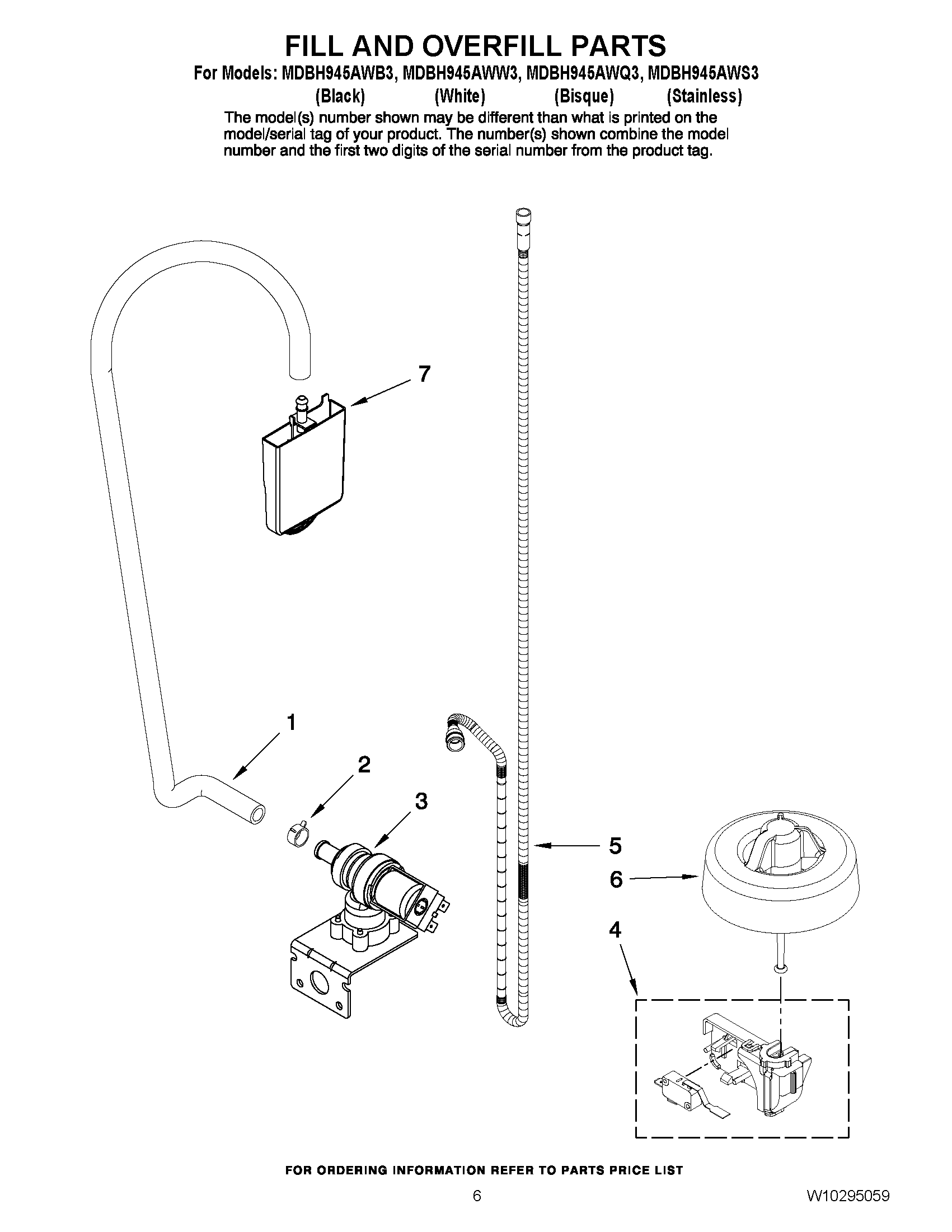 FILL AND OVERFILL PARTS

For Models: MDBH945AWB3, MDBH945AWW3, MDBH945AWQ3, MDBH945AWS3
(Black) (White) (Bisque) (Stainless)

The model(s) number shown may be different than what is printed on the model/serial tag of your product. The number(s) shown combine the model number and the first two digits of the serial number from the product tag.

7

1

2

3

5

6

4

FOR ORDERING INFORMATION REFER TO PARTS PRICE LIST

6

W10295059