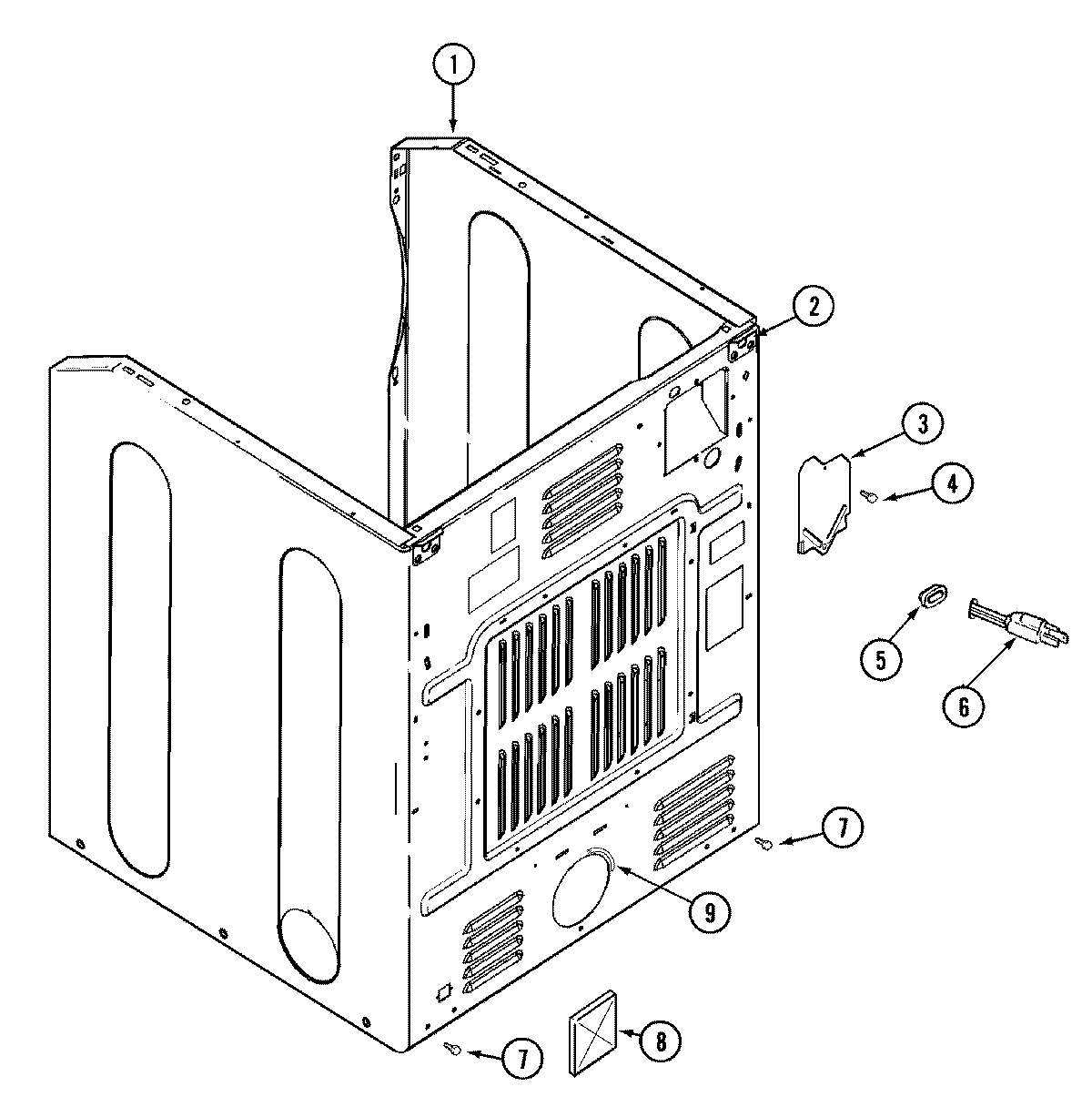 1
2
3
4
5
6
7
9
7
8