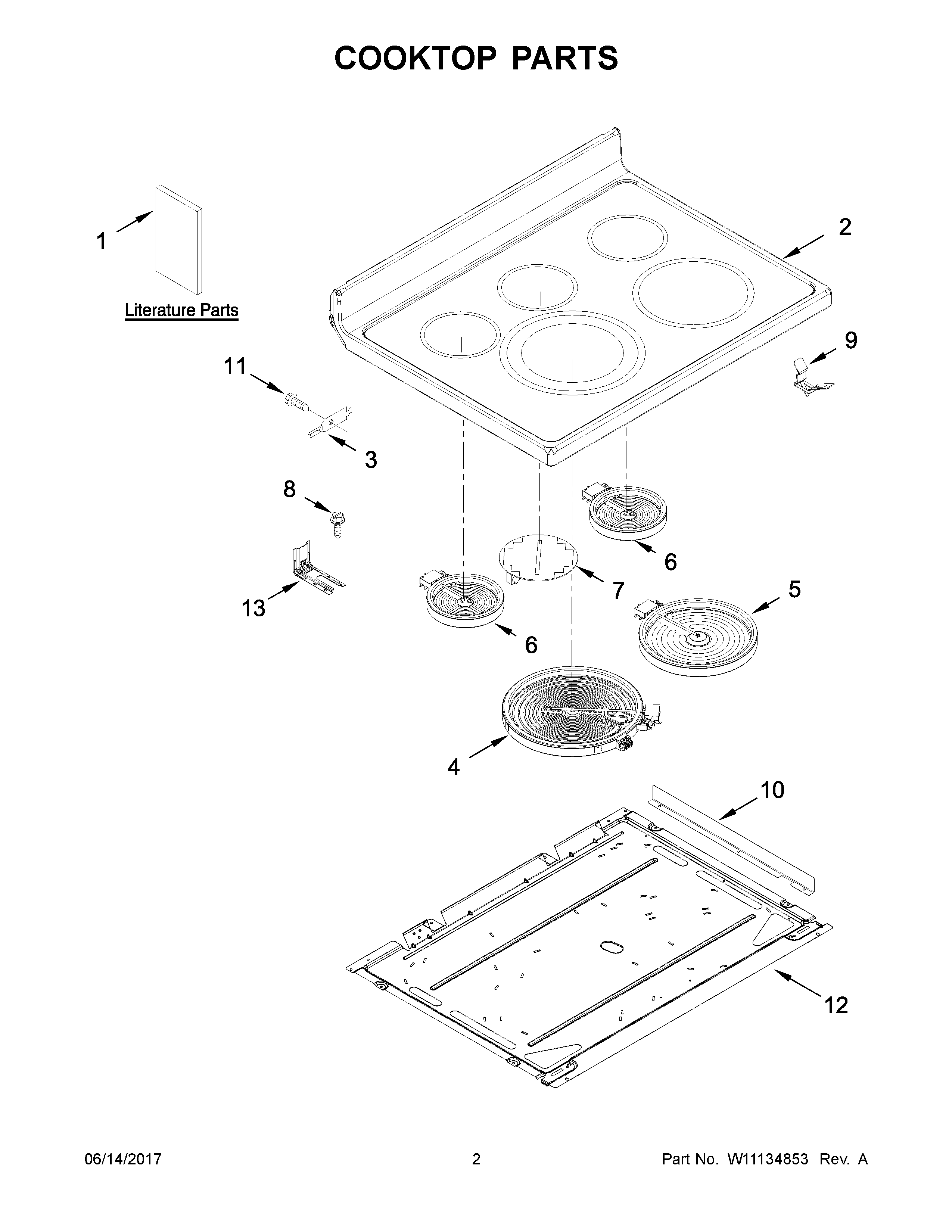 COOKTOP PARTS

1

Literature Parts

2

9

11

3

8

6

7

5

13

6

4

10

12

06/14/2017

2

Part No. W11134853 Rev. A