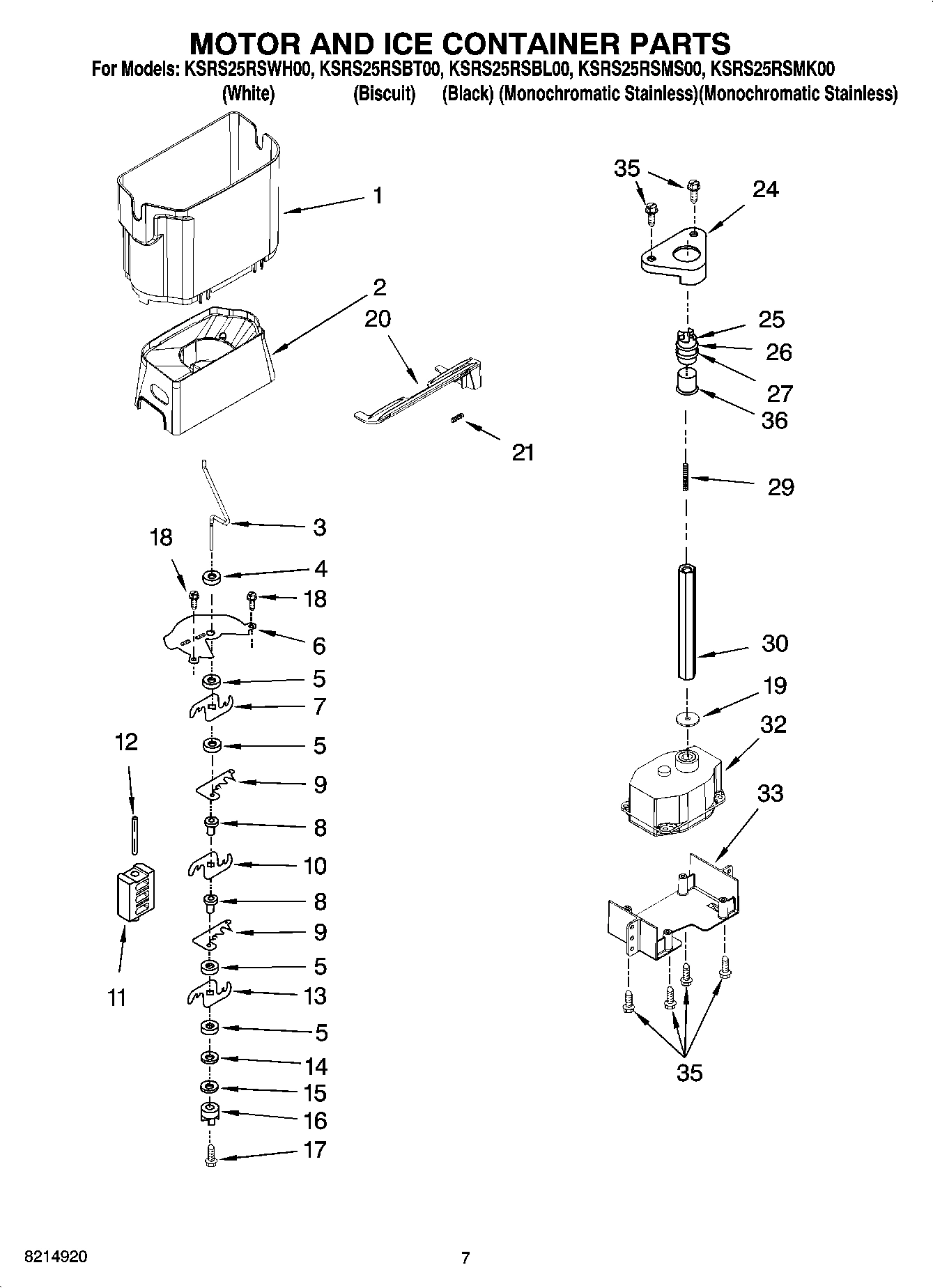 MOTOR AND ICE CONTAINER PARTS
For Models: KSRS25RSWH00, KSRS25RSBT00, KSRS25RSBL00, KSRS25RSMS00, KSRS25RSMK00
(White) (Biscuit) (Black) (Monochromatic Stainless)(Monochromatic Stainless)

1
2
20
21
3
18
4
18
6
5
7
12
5
9
8
10
8
9
5
11
13
5
14
15
16
17

35
24
25
26
27
36
29
30
19
32
33
35

8214920
7