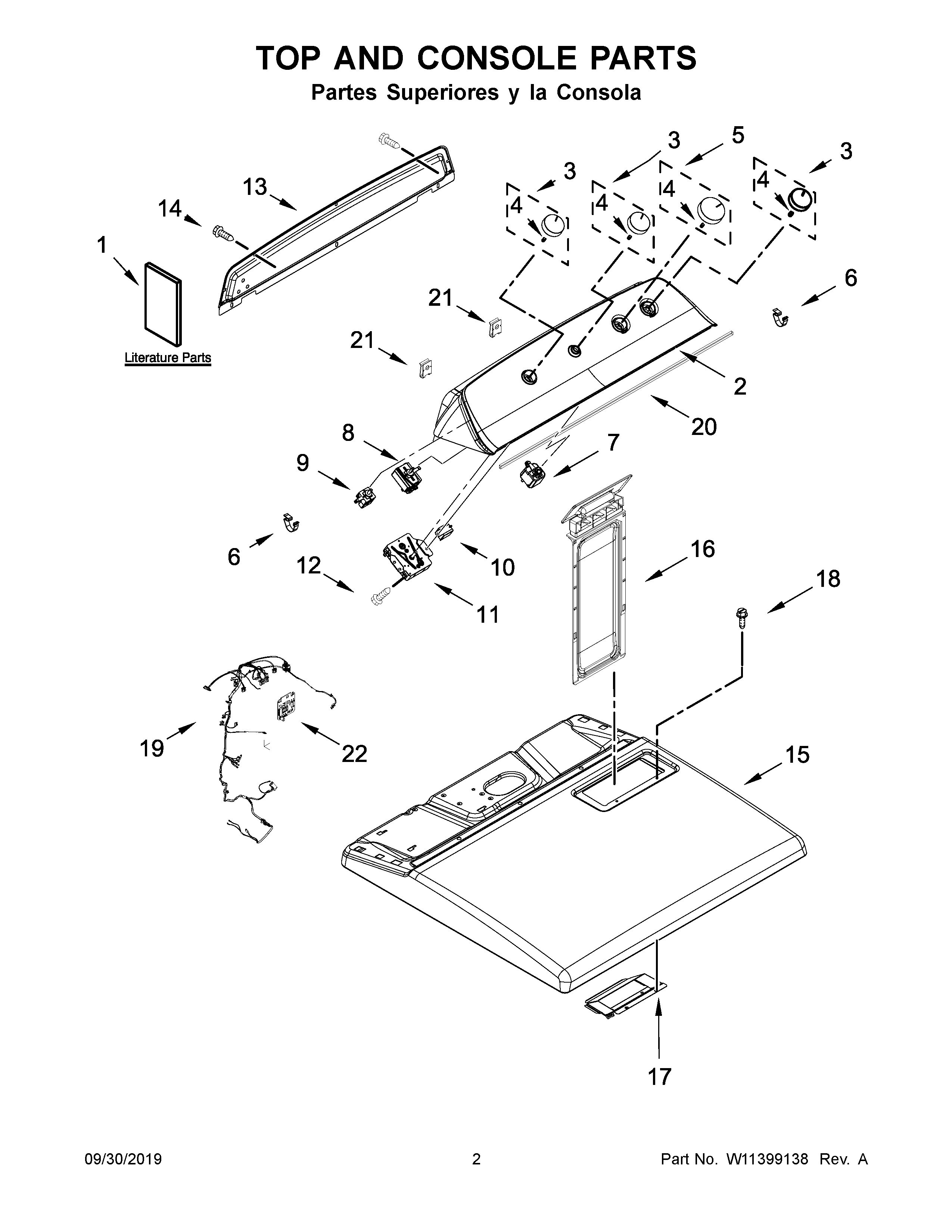 TOP AND CONSOLE PARTS

Partes Superiores y la Consola

13

14

1

Literature Parts

3

4

3

4

5

4

3

4

6

21

21

2

20

8

9

7

6

12

10

11

16

18

19

22

15

17

09/30/2019

2

Part No. W11399138 Rev. A